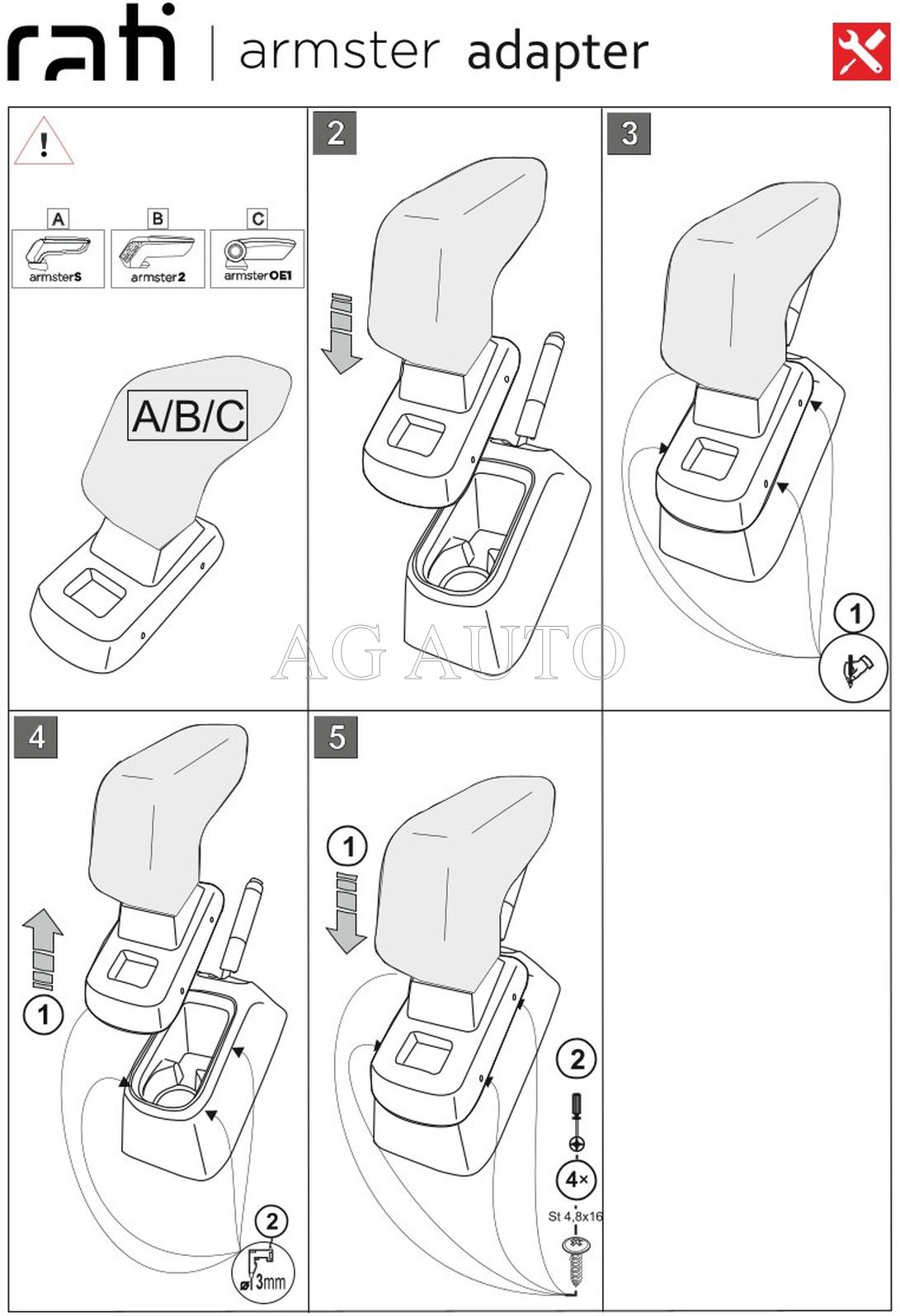 rati | armster adapter

!

A armsterS
B armster2
C armsterOE1

A/B/C

2

3

1

AG AUTO

4

1

2

ø3mm

5

1

2

4×

St 4,8x16