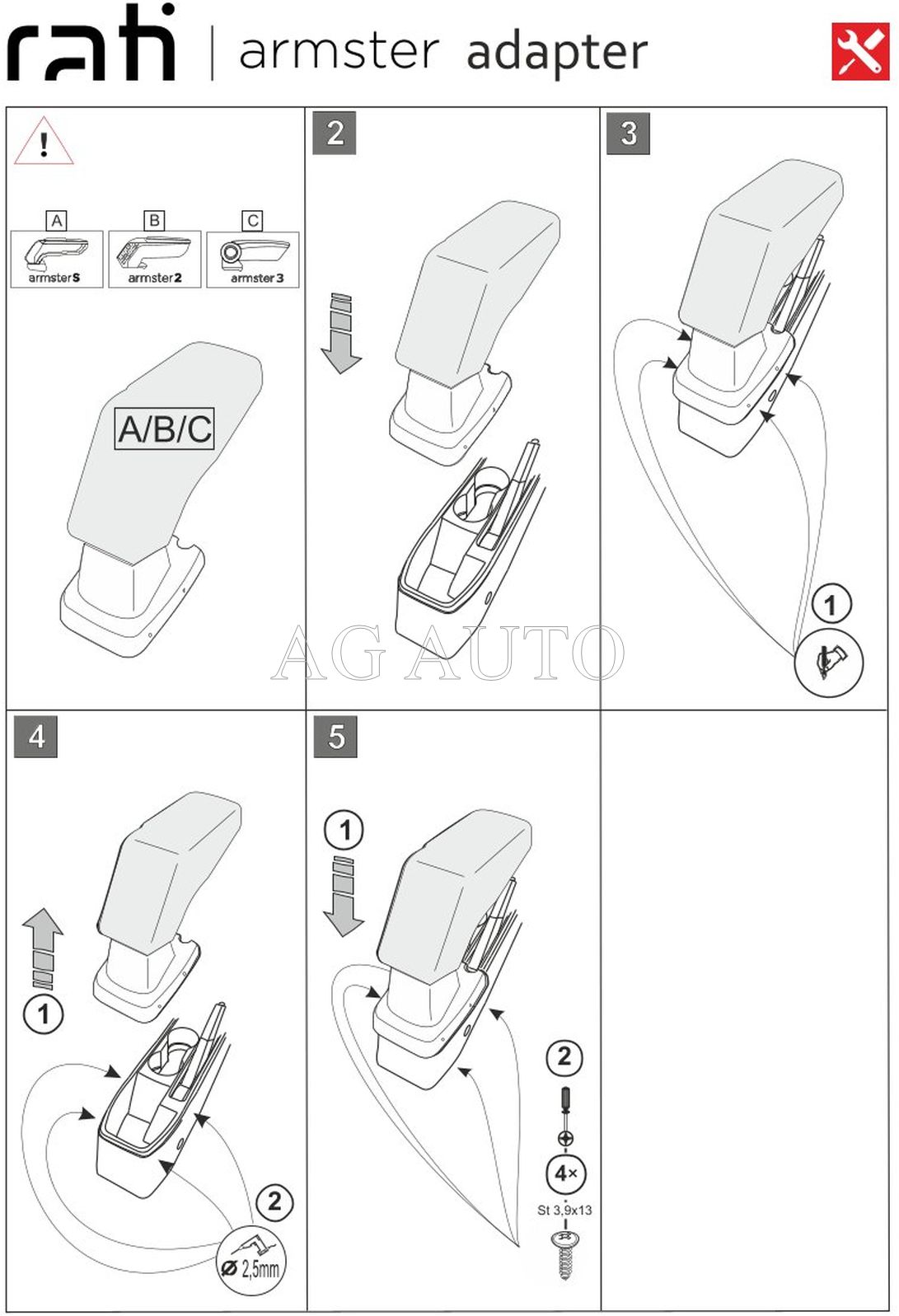 rati | armster adapter

!

A armster S
B armster 2
C armster 3

A/B/C

2

3

1

AG AUTO

4

1

2

Ø 2,5mm

5

1

2

4×

St 3,9x13