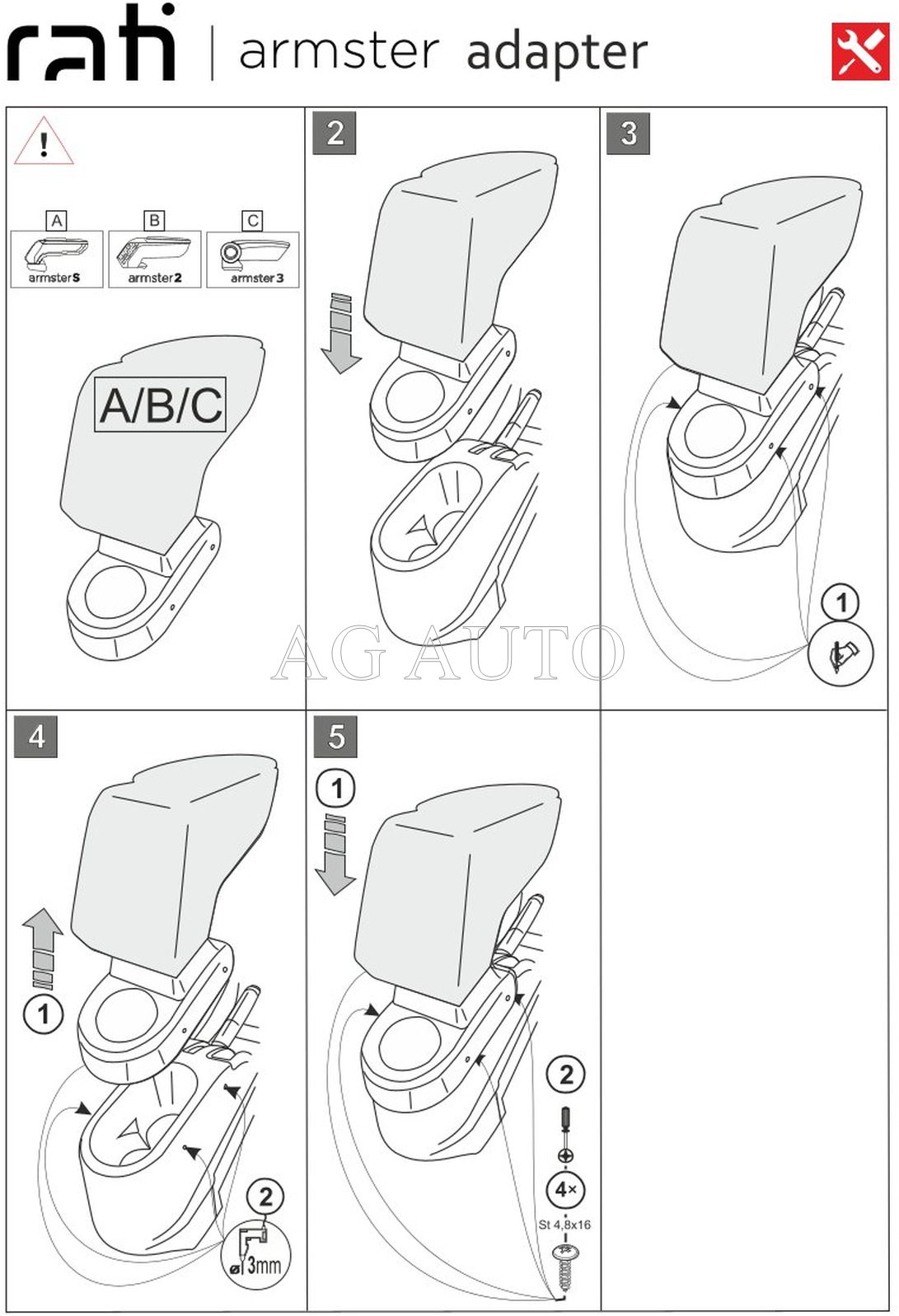 rati | armster adapter

!

A
armster S

B
armster 2

C
armster 3

A/B/C

2

3

1

AG AUTO

4

1

2

ø 3mm

5

1

2

4×

St 4,8x16