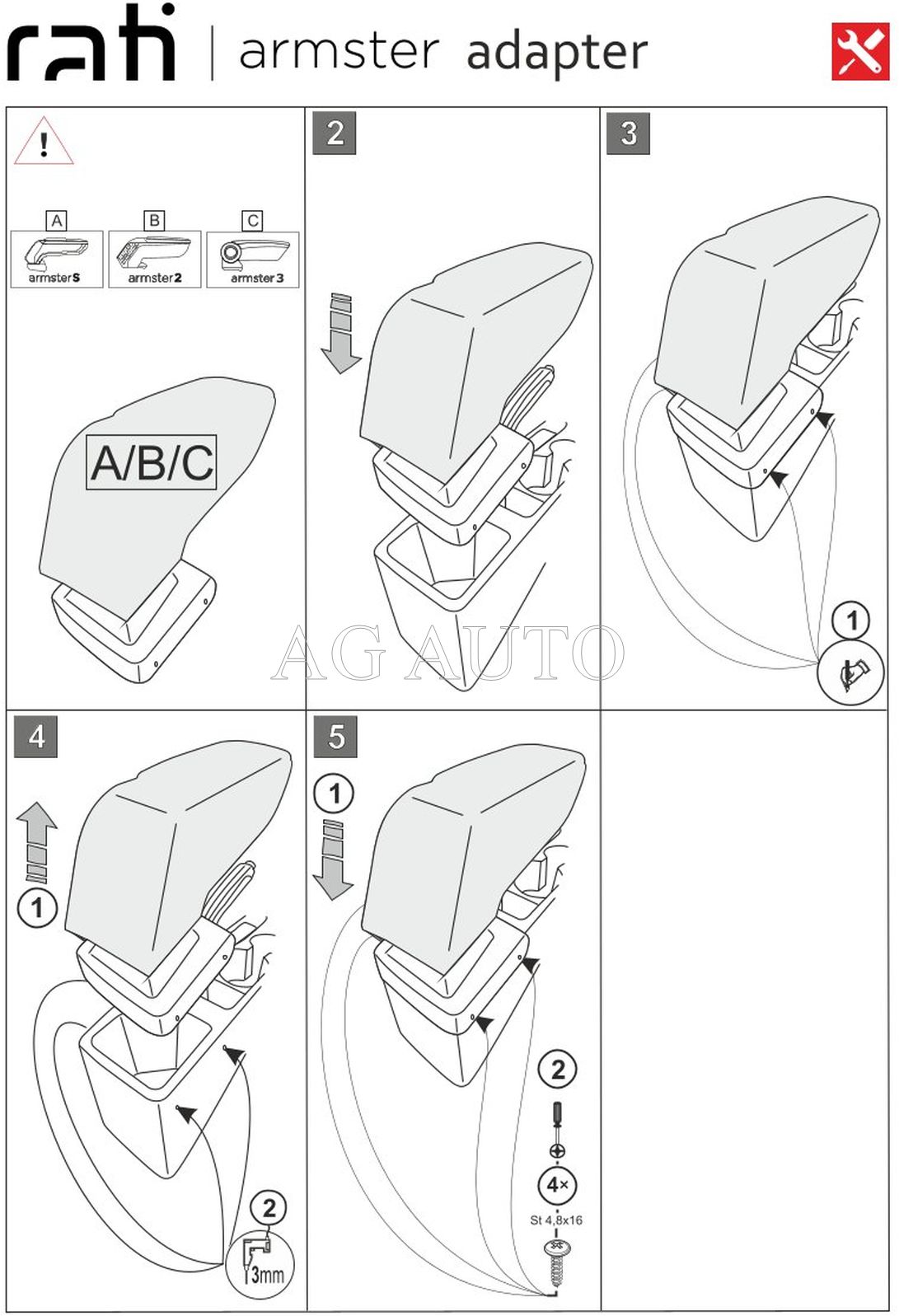 rati | armster adapter

!

A armster S
B armster 2
C armster 3

A/B/C

2

3

1

AG AUTO

4

1

2

3mm

5

1

2

4×

St 4,8x16