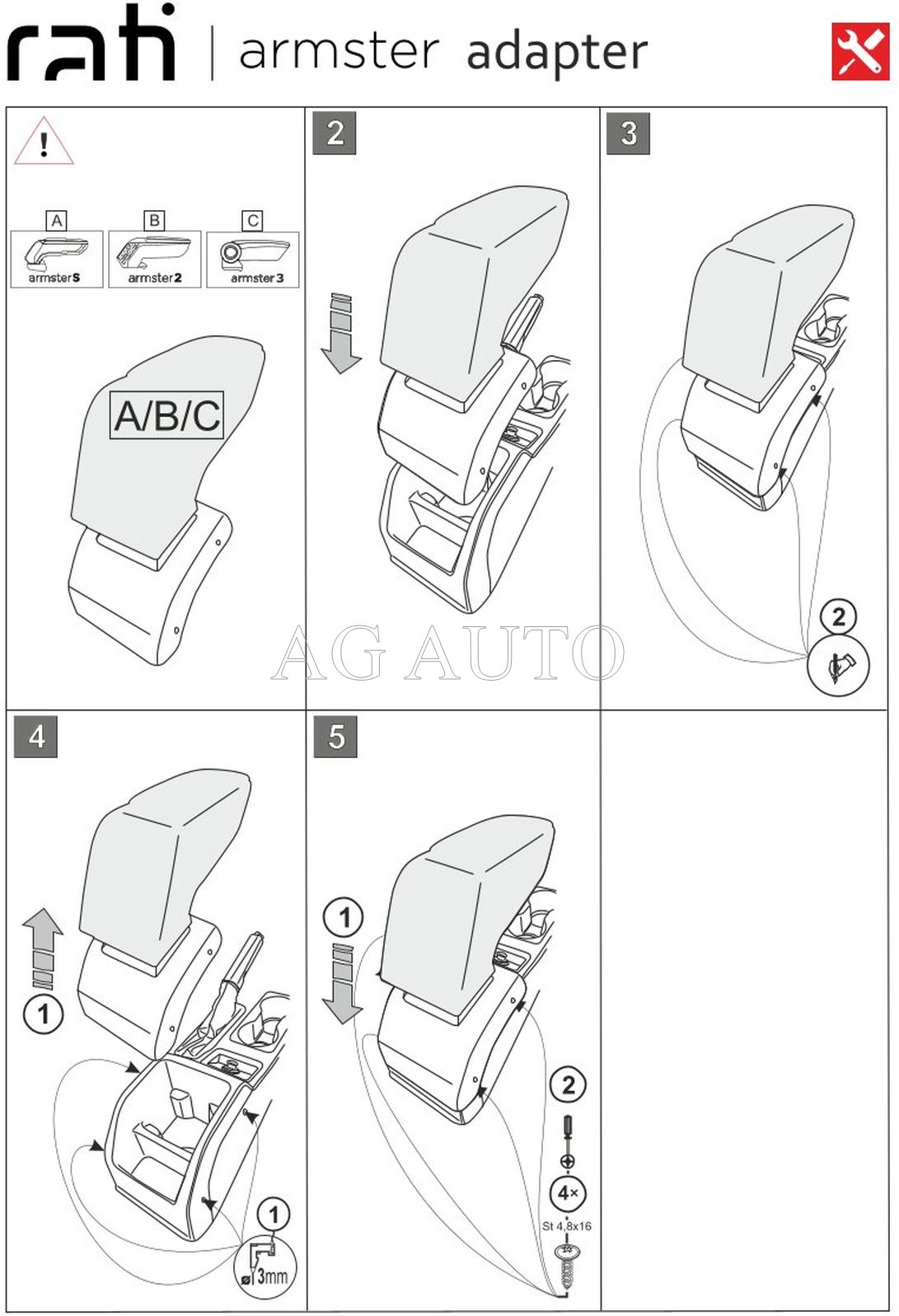 rati | armster adapter

!

A
armster S

B
armster 2

C
armster 3

A/B/C

2

3

2

AG AUTO

4

1

1

ø 3mm

5

1

2

4×

St 4,8x16