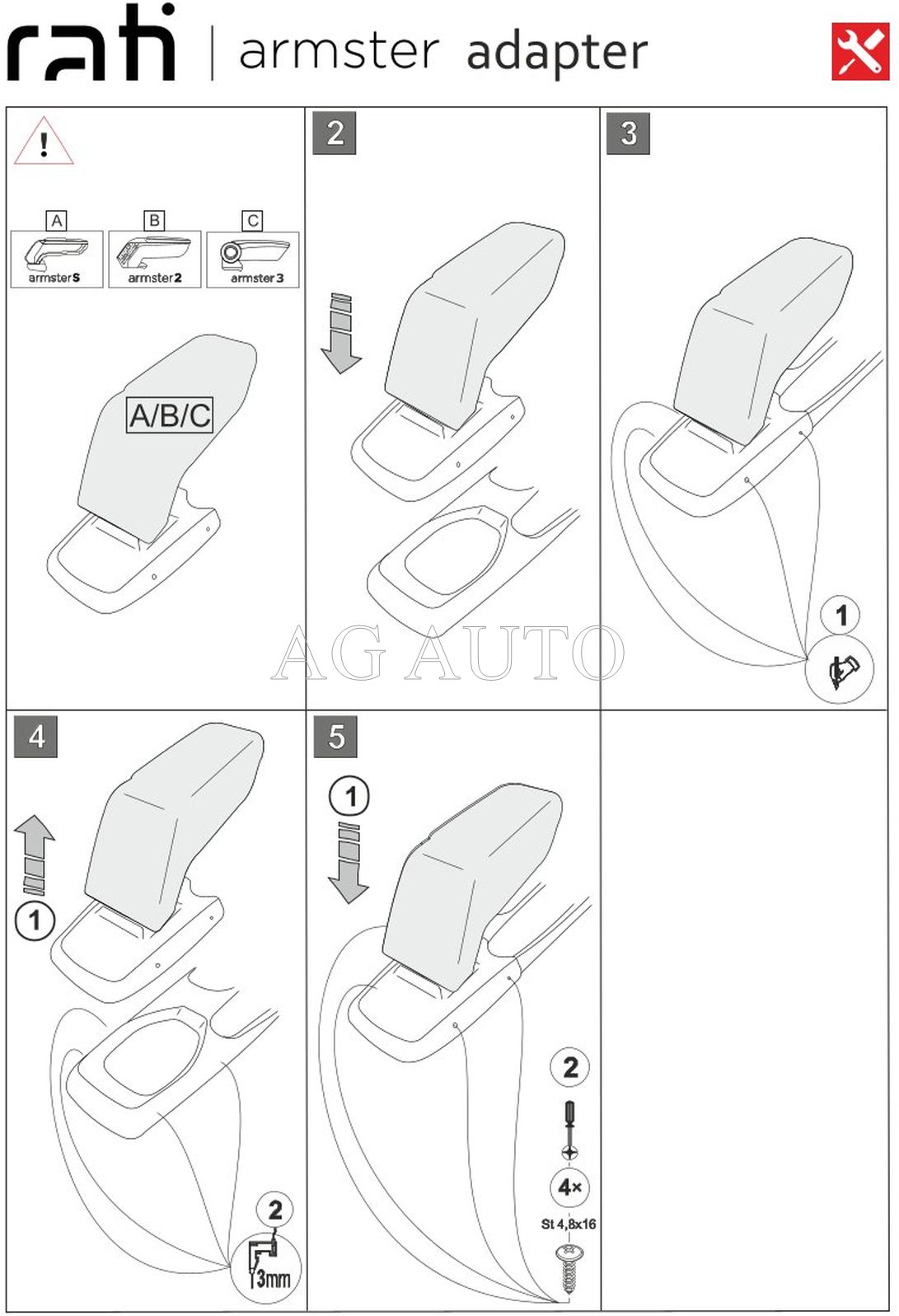 rati | armster adapter

!

A
armster S

B
armster 2

C
armster 3

A/B/C

2

3

1

AG AUTO

4

1

2

3mm

5

1

2

4×

St 4,8x16