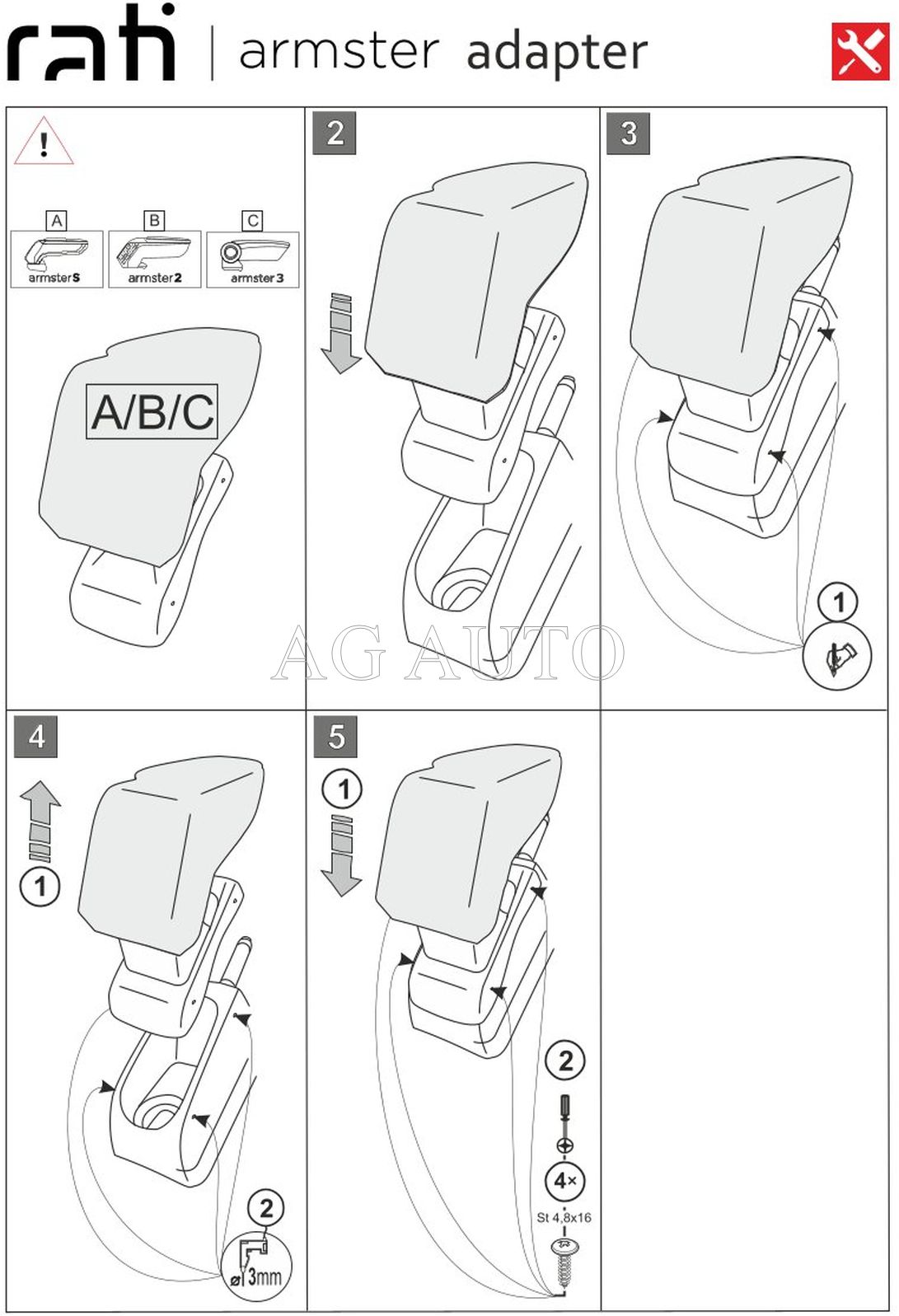 rati | armster adapter

!

A
armster S

B
armster 2

C
armster 3

A/B/C

2

3

1

AG AUTO

4

1

2

ø 3mm

5

1

2

4×

St 4,8x16