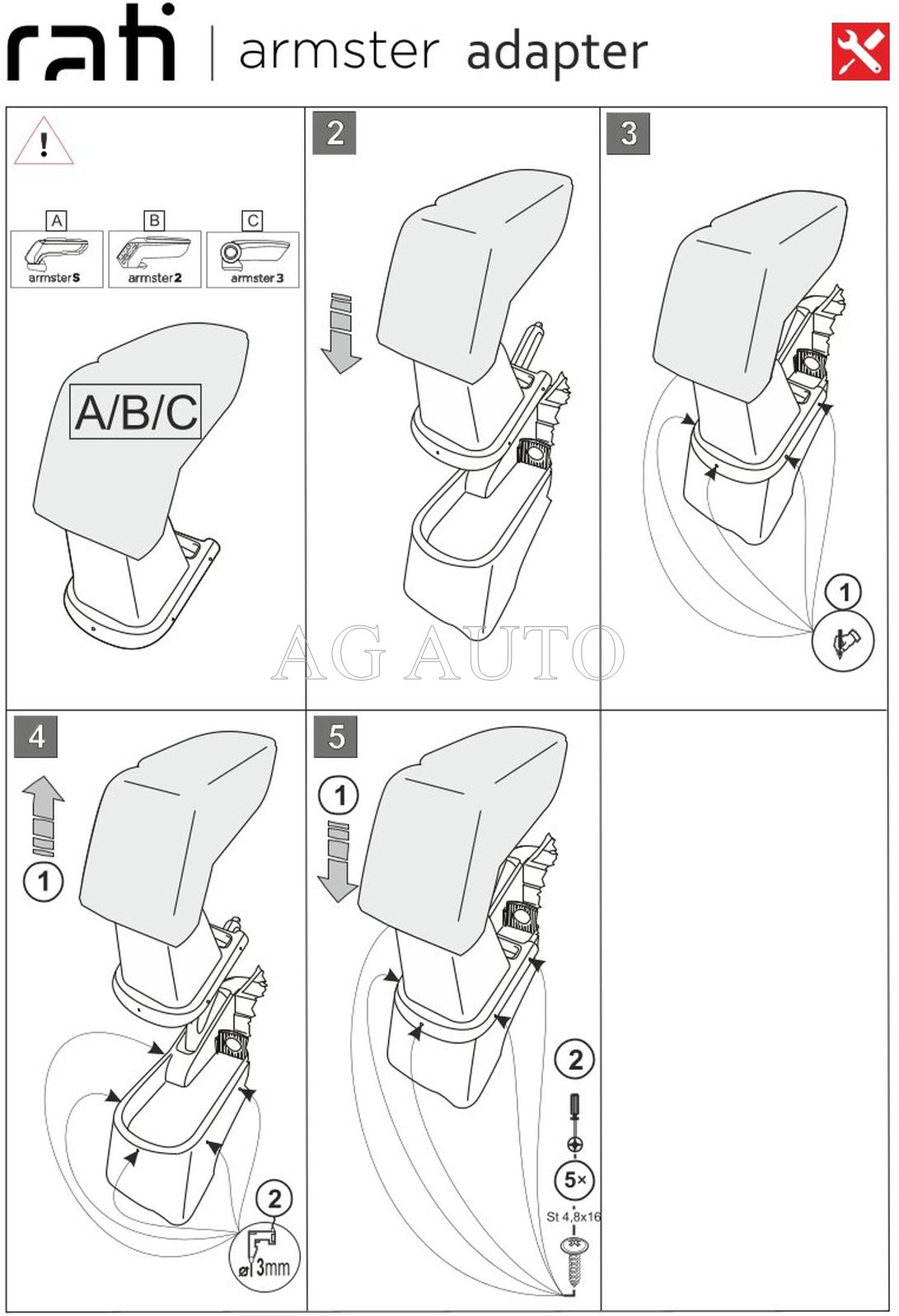 rati | armster adapter

!

A armster S
B armster 2
C armster 3

A/B/C

2

3

1

AG AUTO

4

1

2

ø 3mm

5

1

2

5×

St 4,8x16