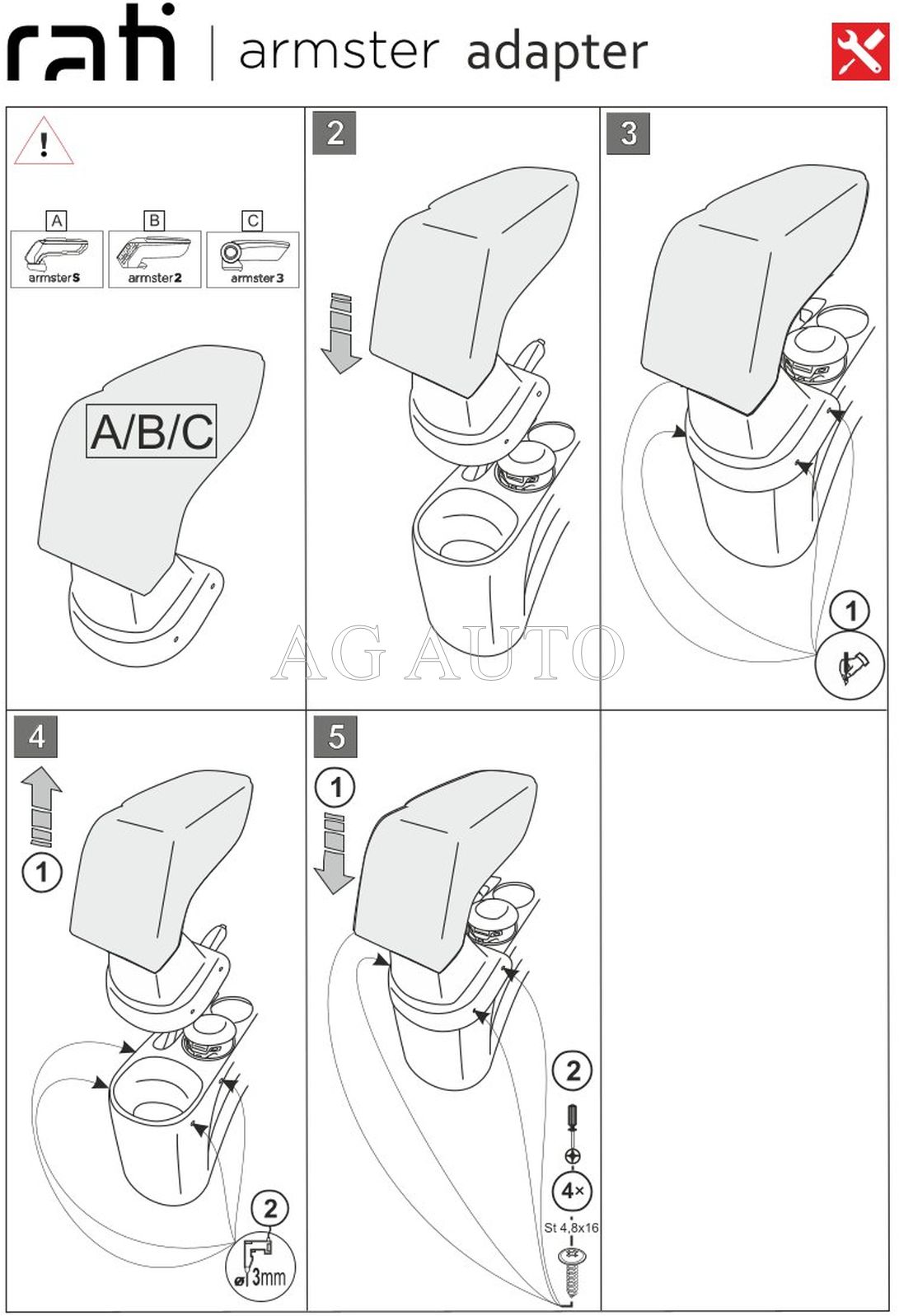 rati | armster adapter

!

A armster S
B armster 2
C armster 3

A/B/C

2

3

1

AG AUTO

4

1

2

ø 3mm

5

1

2

4×

St 4,8x16