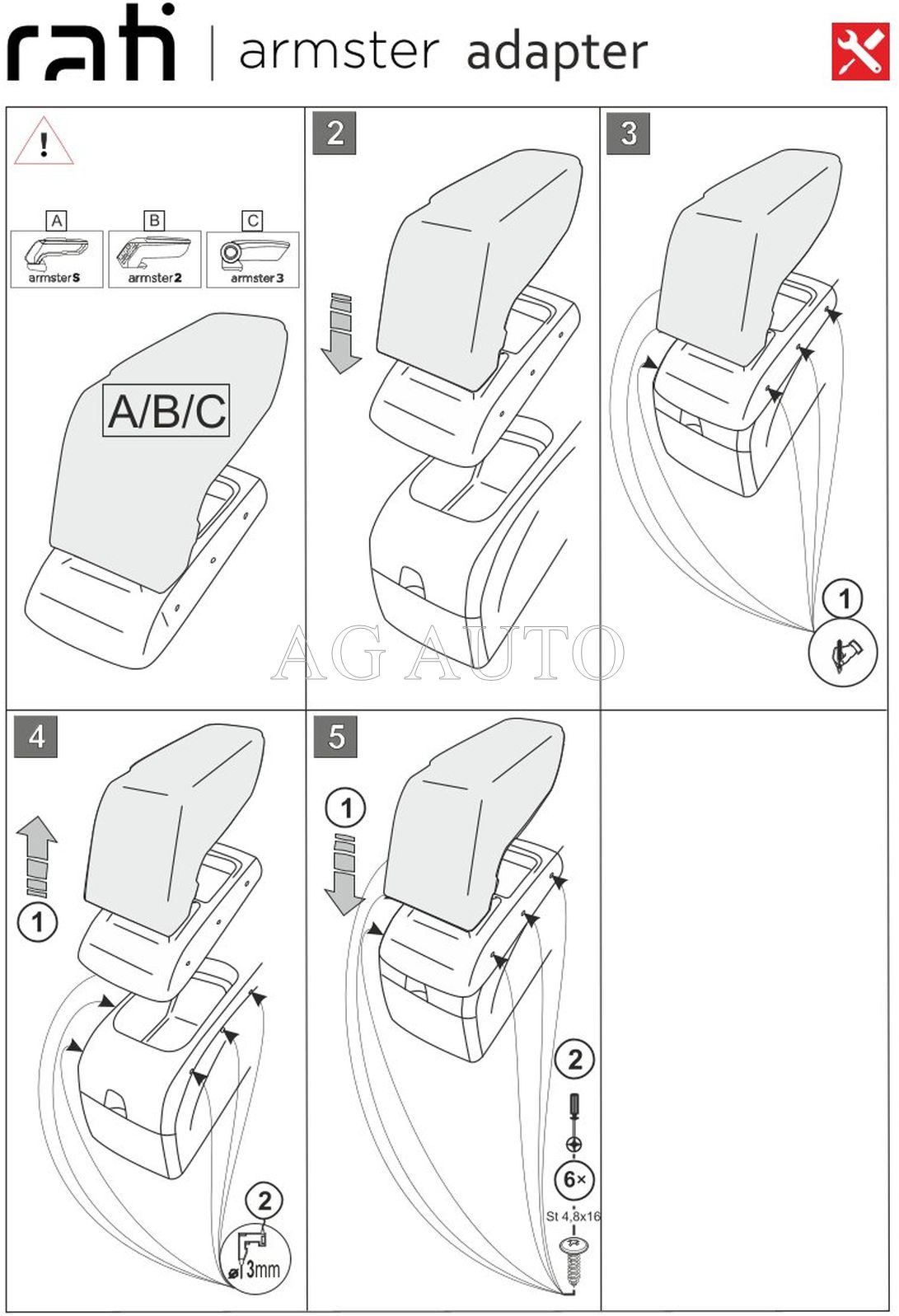 rati | armster adapter

!

A
armster S

B
armster 2

C
armster 3

A/B/C

2

3

1

AG AUTO

4

1

2

ø 3mm

5

1

2

6×

St 4,8x16