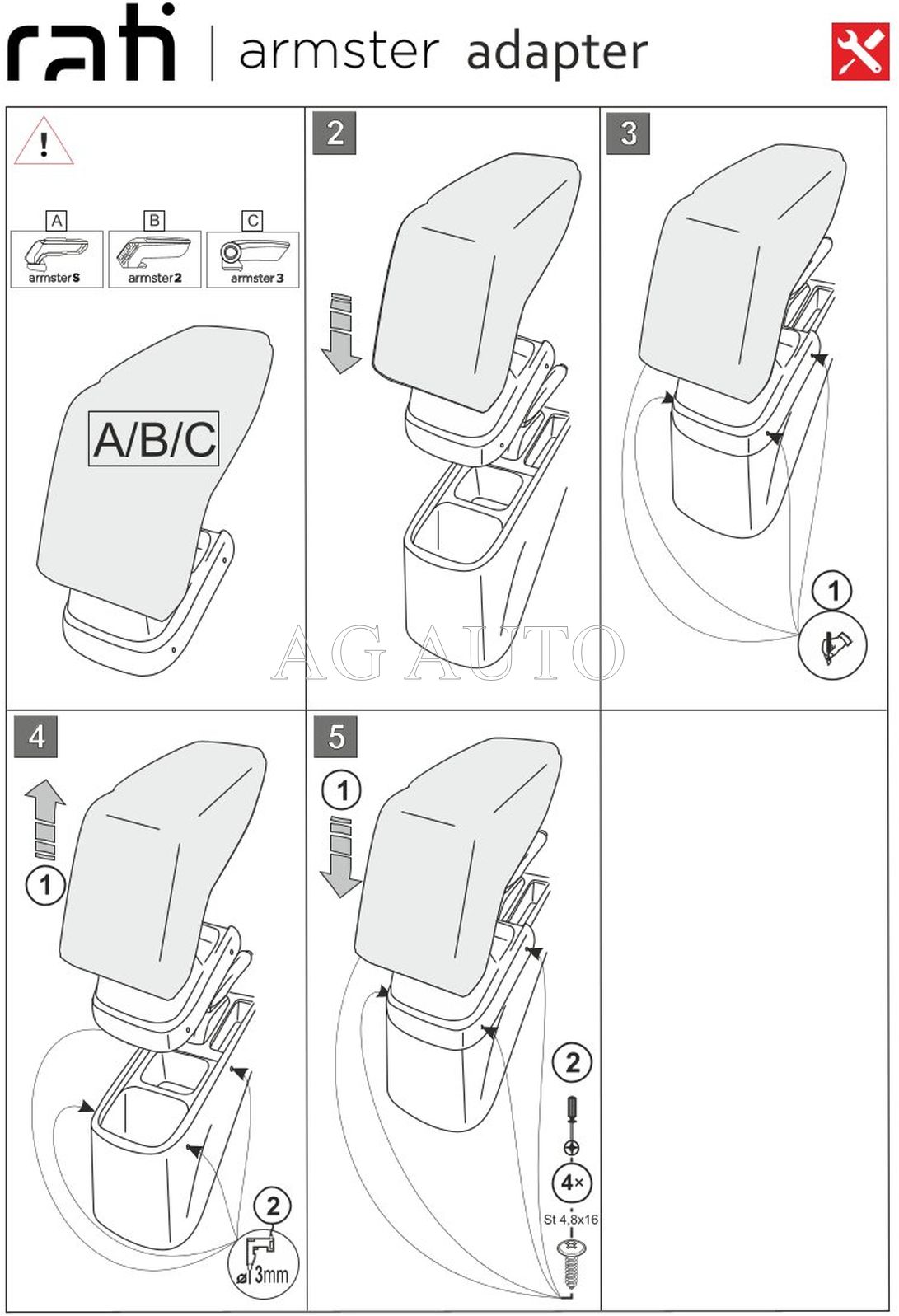 rati | armster adapter

!

A armster S
B armster 2
C armster 3

A/B/C

2

3

1

AG AUTO

4

1

2

ø 3mm

5

1

2

4×

St 4,8x16