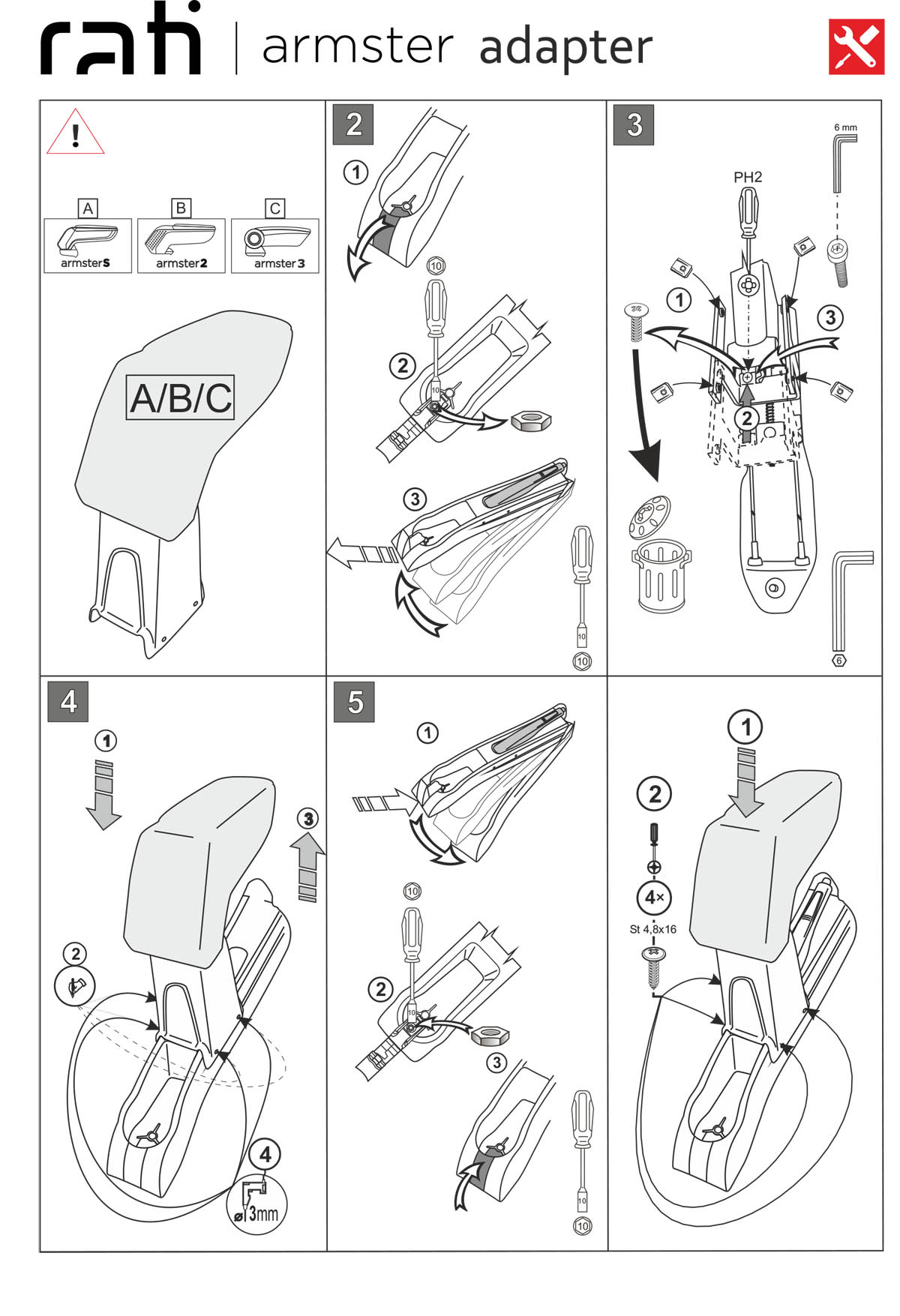 rati | armster adapter

!

A
armsterS
B
armster2
C
armster3

A/B/C

2
1
10
2
10
3
10
10

3
6 mm
PH2
1
3
2
6

4
1
3
2
4
ø3mm

5
1
10
2
10
3
10
10

1
2
4×
St 4,8x16