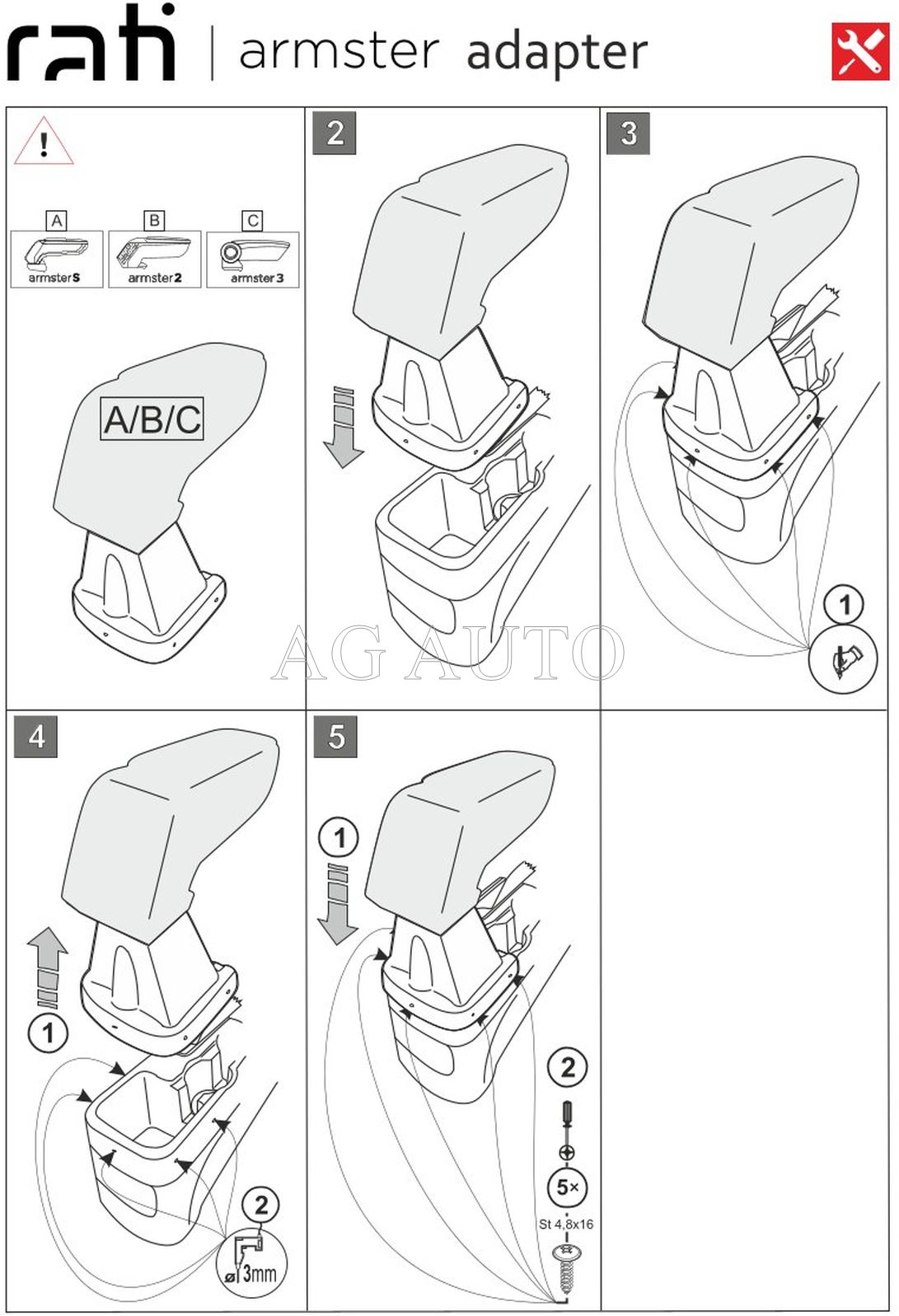 rati | armster adapter

!

A
armster S

B
armster 2

C
armster 3

A/B/C

2

3

1

AG AUTO

4

1

2

ø 3mm

5

1

2

5×

St 4,8x16