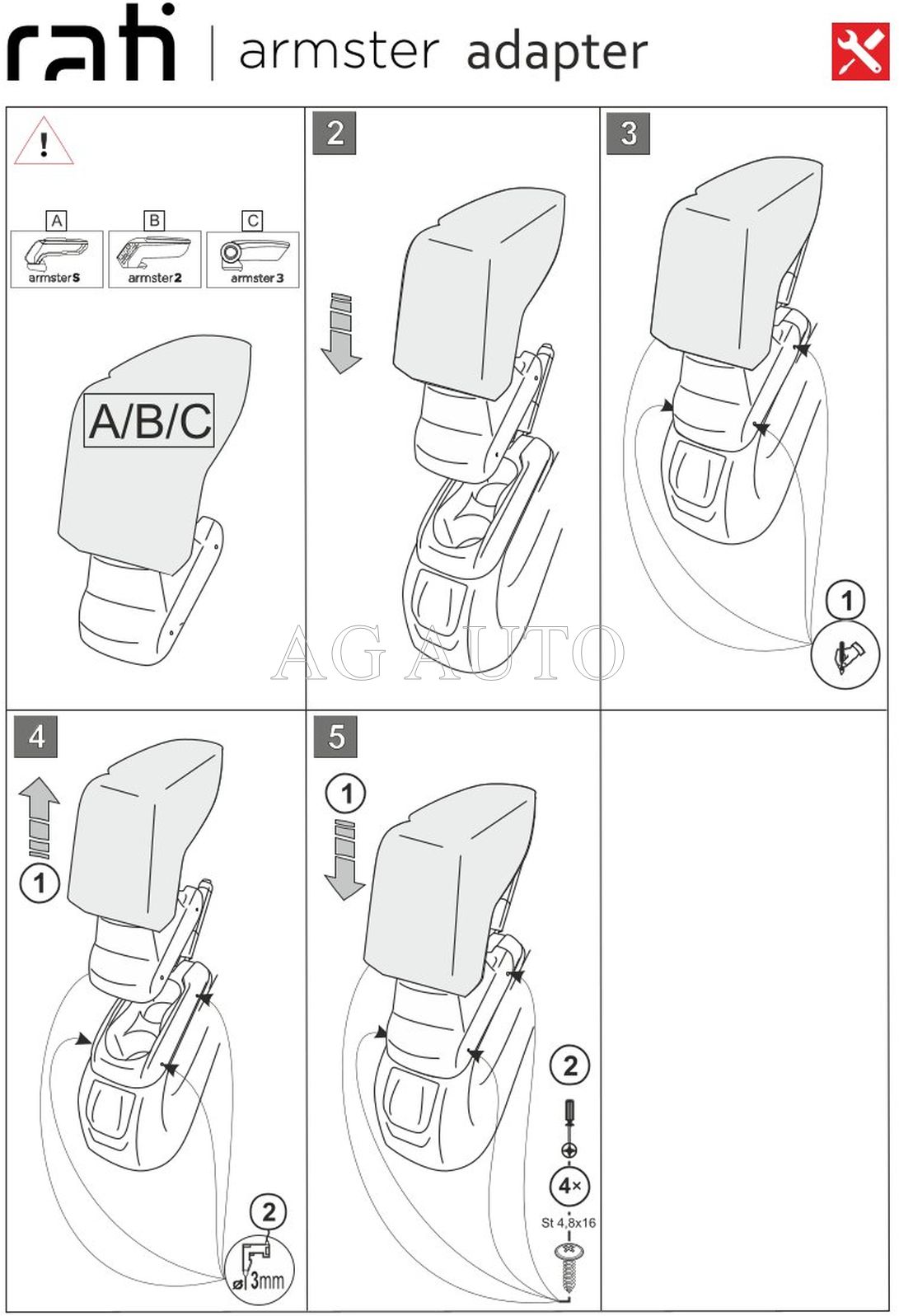 rati | armster adapter

!

A
armster S

B
armster 2

C
armster 3

A/B/C

2

3

1

AG AUTO

4

1

2

ø 3mm

5

1

2

4×

St 4,8x16