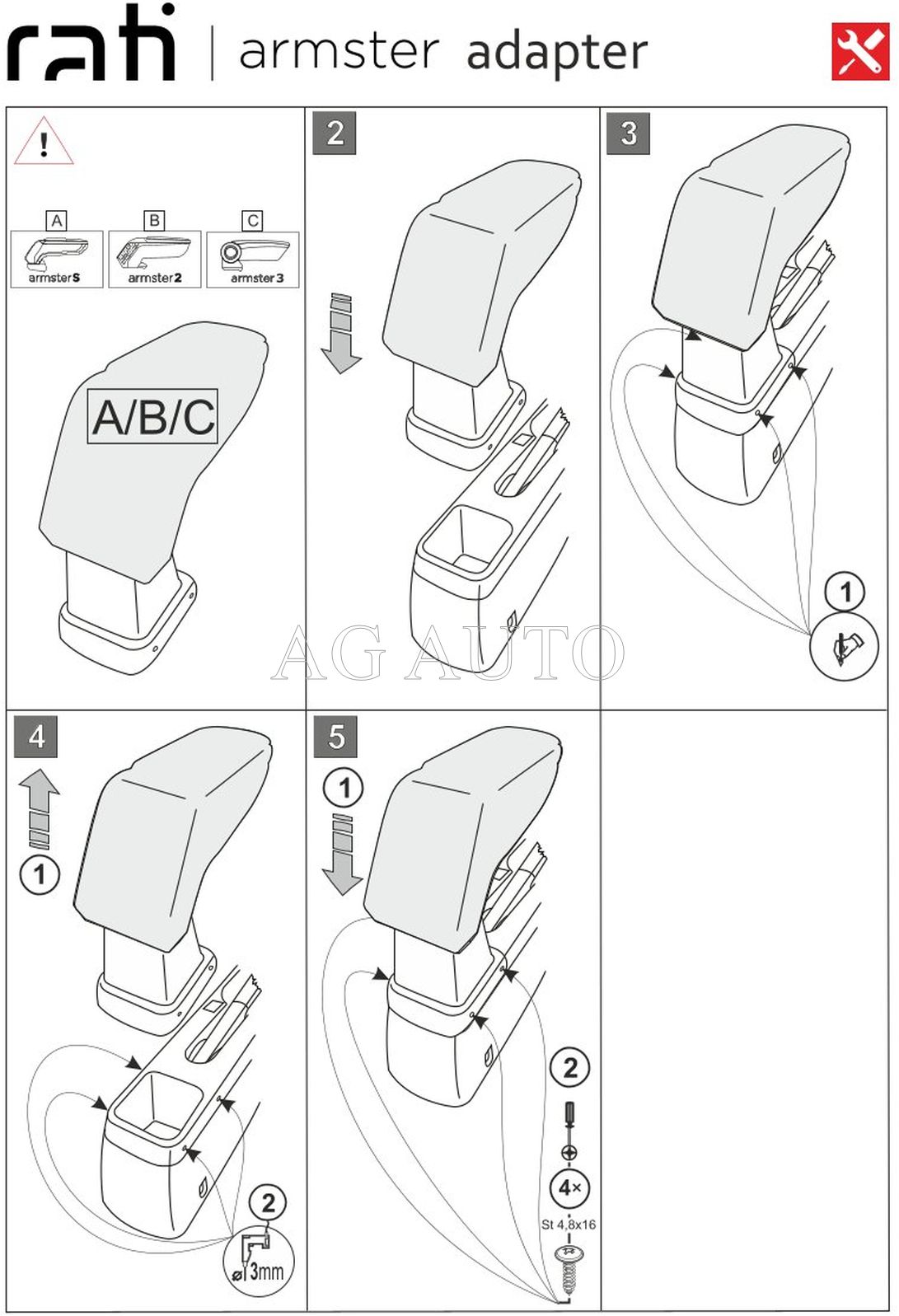 rati | armster adapter

!

A
armster S

B
armster 2

C
armster 3

A/B/C

2

3

1

AG AUTO

4

1

2

ø 3mm

5

1

2

4×

St 4,8x16