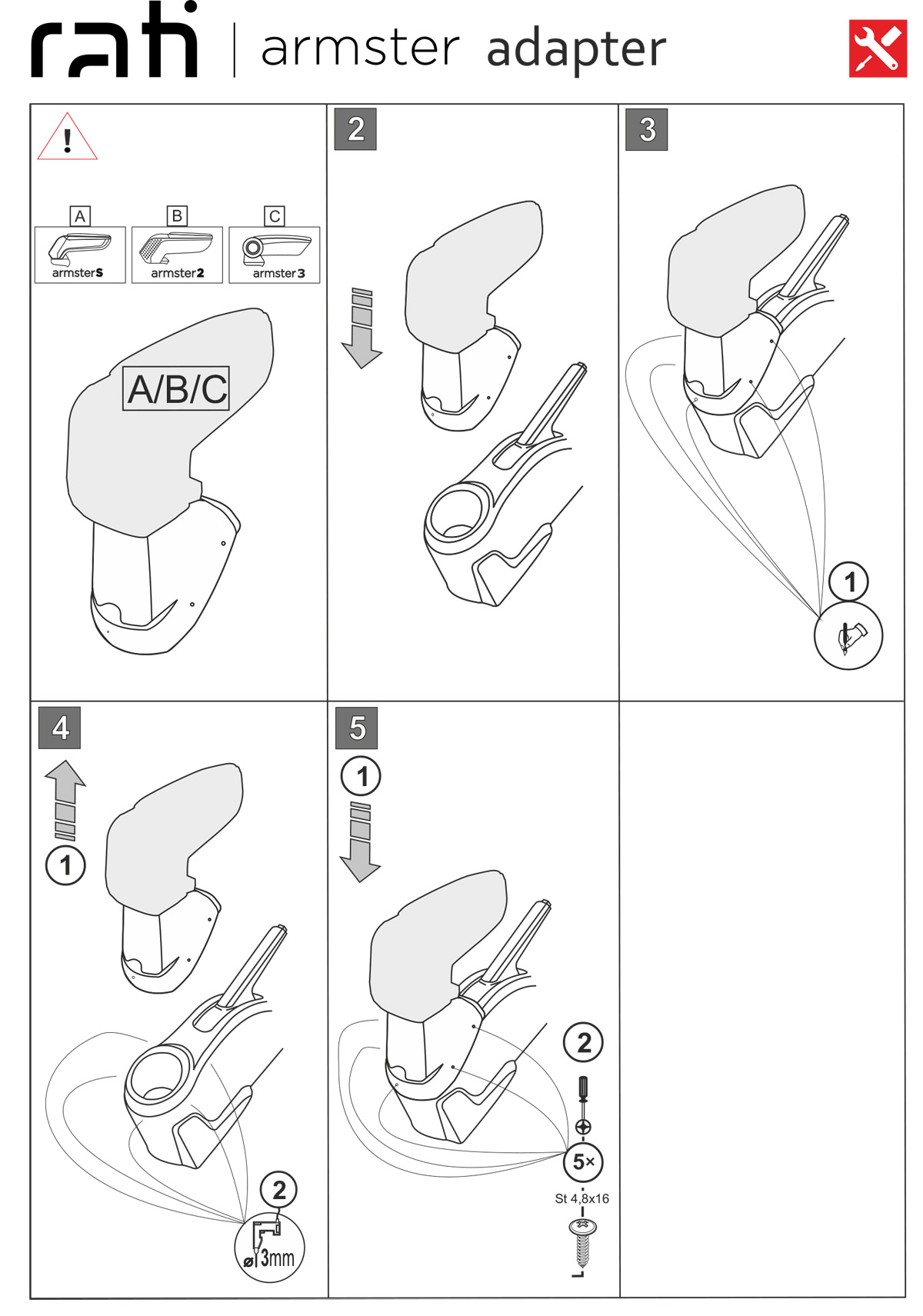 rati | armster adapter

!

A
armsterS

B
armster2

C
armster3

A/B/C

2

3

1

4

1

2

ø 3mm

5

1

2

5×

St 4,8x16