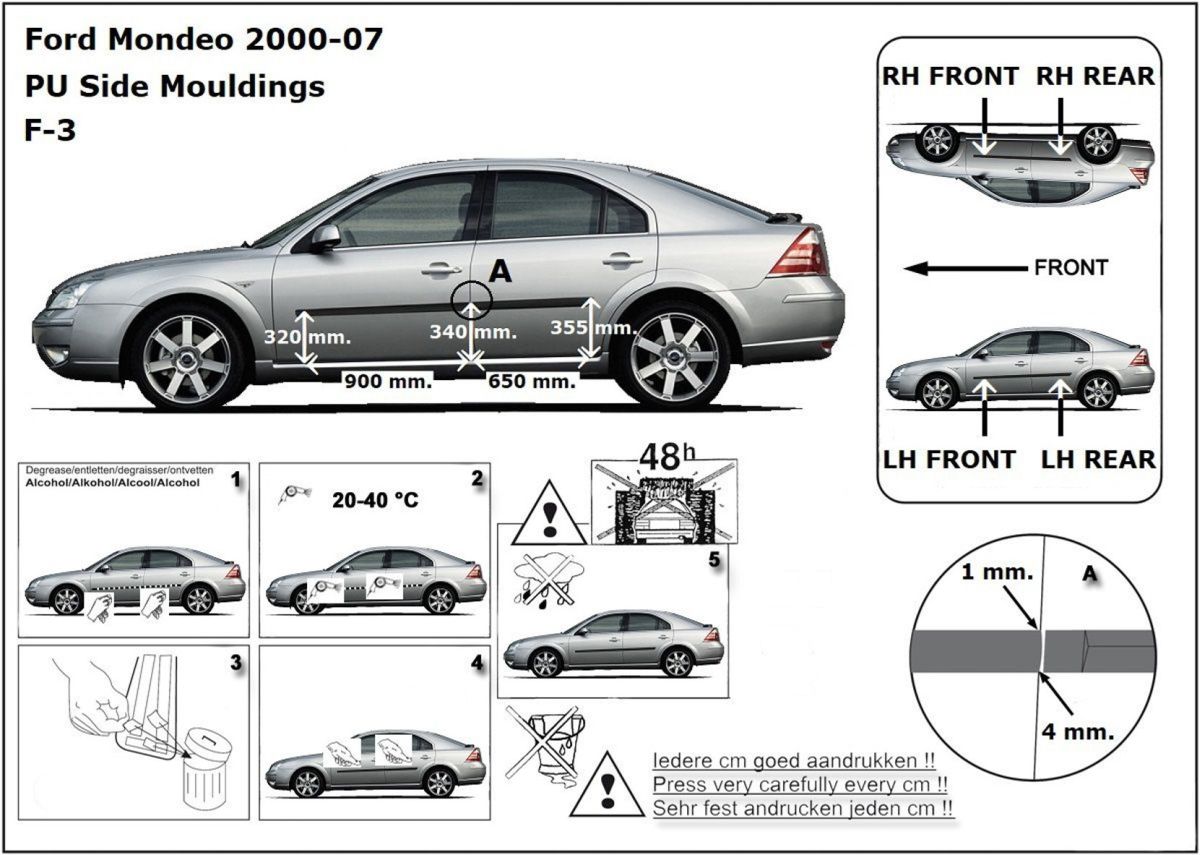 Ford Mondeo 2000-07
PU Side Mouldings
F-3

A
320 mm.
340 mm.
355 mm.
900 mm.
650 mm.

RH FRONT RH REAR
FRONT
LH FRONT LH REAR

Degrease/entletten/degraisser/ontvetten
Alcohol/Alkohol/Alcool/Alcohol
1

20-40 °C
2

3

4

48h

5

1 mm.
A
4 mm.

Iedere cm goed aandrukken !!
Press very carefully every cm !!
Sehr fest andrucken jeden cm !!