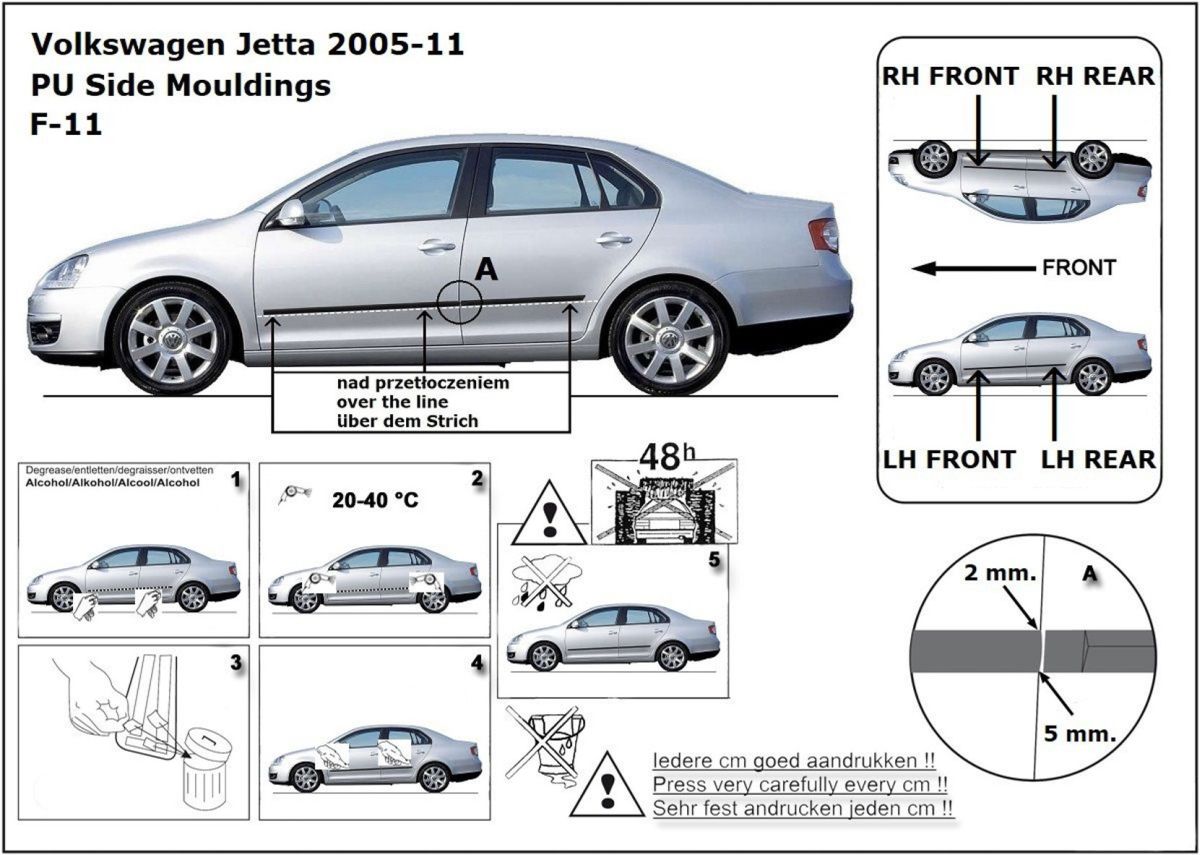 Volkswagen Jetta 2005-11
PU Side Mouldings
F-11

A

nad przetłoczeniem
over the line
über dem Strich

RH FRONT RH REAR

FRONT

LH FRONT LH REAR

Degrease/entletten/degraisser/ontvetten
Alcohol/Alkohol/Alcool/Alcohol
1

20-40 °C
2

3

4

48h

5

2 mm.
A
5 mm.

Iedere cm goed aandrukken !!
Press very carefully every cm !!
Sehr fest andrucken jeden cm !!