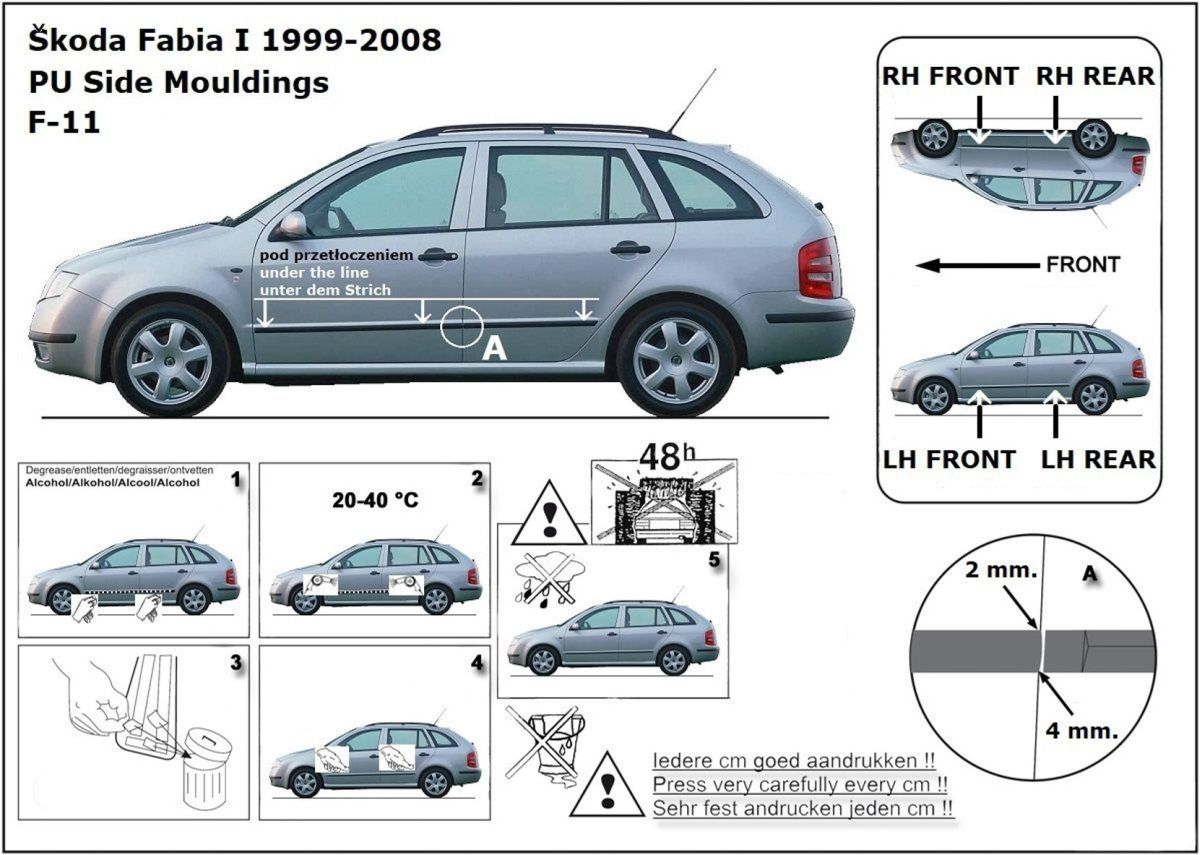 Škoda Fabia I 1999-2008
PU Side Mouldings
F-11

pod przetłoczeniem
under the line
unter dem Strich

A

RH FRONT RH REAR

FRONT

LH FRONT LH REAR

Degrease/entletten/degraisser/ontvetten
Alcohol/Alkohol/Alcool/Alcohol

1

20-40 °C

2

3

4

48h

5

2 mm.

A

4 mm.

Iedere cm goed aandrukken !!
Press very carefully every cm !!
Sehr fest andrucken jeden cm !!