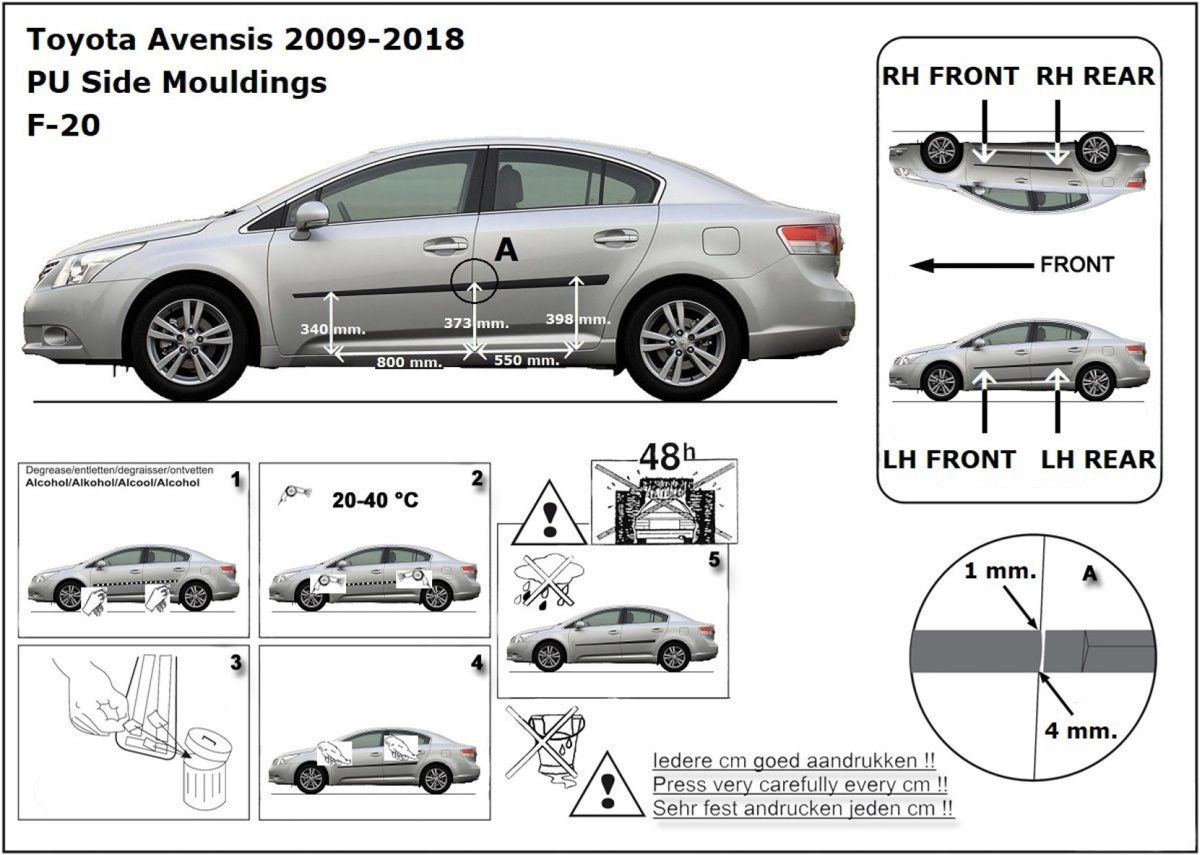 Toyota Avensis 2009-2018
PU Side Mouldings
F-20

A

340 mm.
373 mm.
398 mm.
800 mm.
550 mm.

RH FRONT
RH REAR

FRONT

LH FRONT
LH REAR

Degrease/entletten/degraisser/ontvetten
Alcohol/Alkohol/Alcool/Alcohol
1

20-40 °C
2

3

4

48h

5

1 mm.
A
4 mm.

Iedere cm goed aandrukken !!
Press very carefully every cm !!
Sehr fest andrucken jeden cm !!