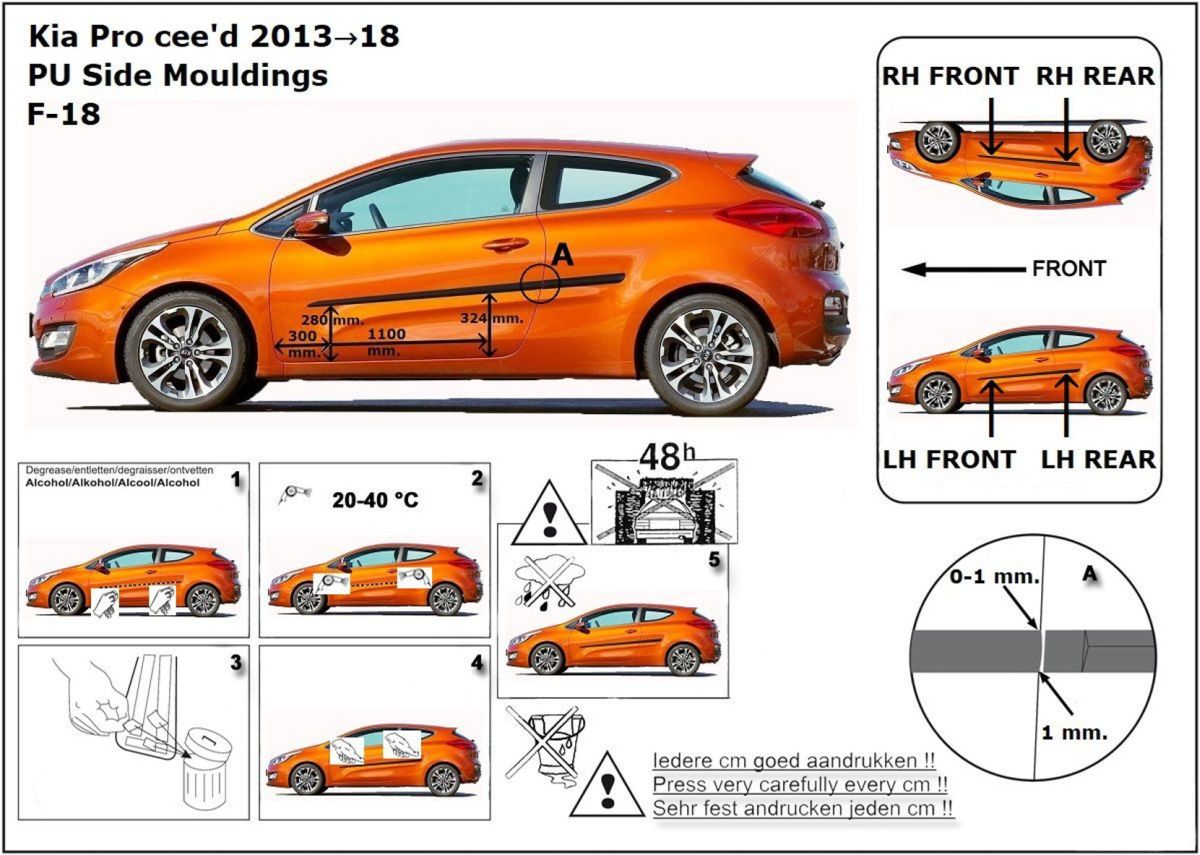 Kia Pro cee'd 2013→18
PU Side Mouldings
F-18

A
280 mm.
300 mm.
1100 mm.
324 mm.

RH FRONT
RH REAR
FRONT
LH FRONT
LH REAR

Degrease/entletten/degraisser/ontvetten
Alcohol/Alkohol/Alcool/Alcohol
1

20-40 °C
2

3

4

48h

5

0-1 mm.
A
1 mm.

Iedere cm goed aandrukken !!
Press very carefully every cm !!
Sehr fest andrucken jeden cm !!