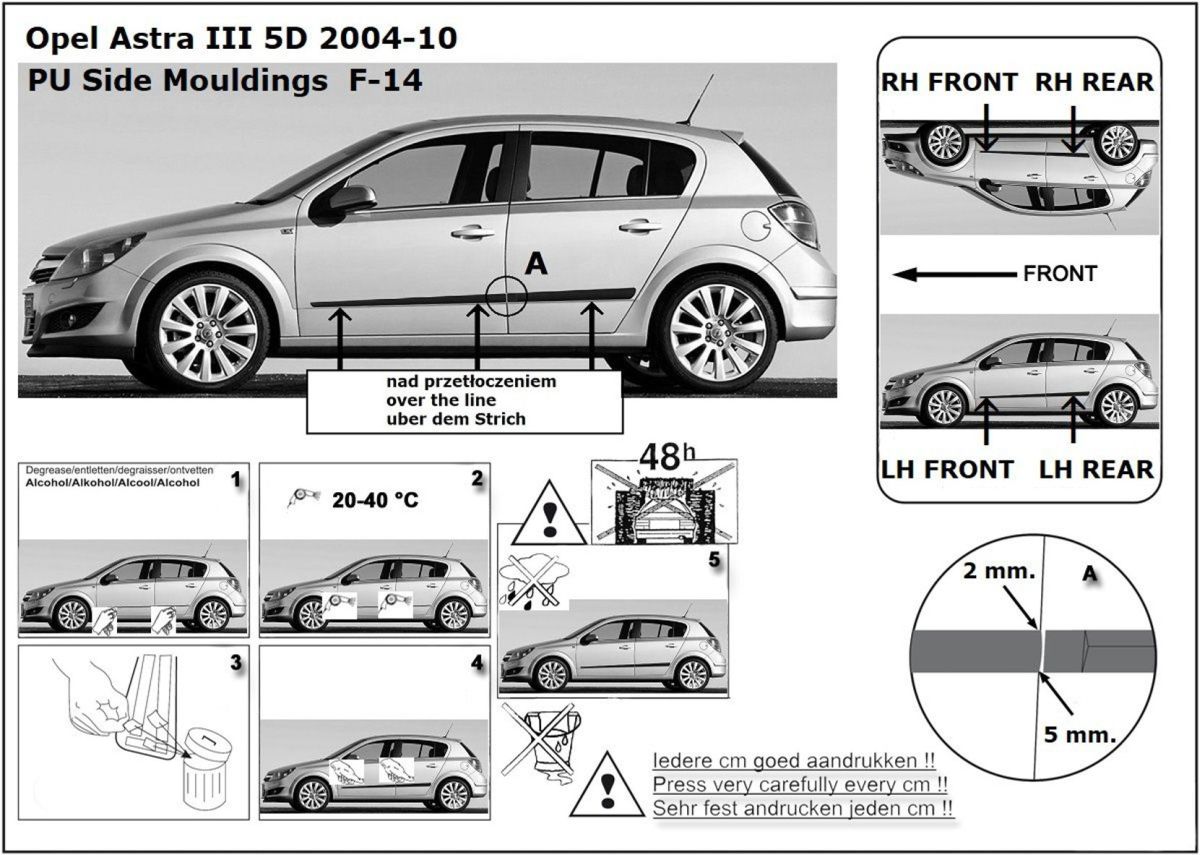 Opel Astra III 5D 2004-10
PU Side Mouldings F-14

A

nad przetłoczeniem
over the line
uber dem Strich

RH FRONT RH REAR

FRONT

LH FRONT LH REAR

Degrease/entletten/degraisser/ontvetten
Alcohol/Alkohol/Alcool/Alcohol
1

20-40 °C
2

3

4

48h

5

2 mm.
A
5 mm.

Iedere cm goed aandrukken !!
Press very carefully every cm !!
Sehr fest andrucken jeden cm !!