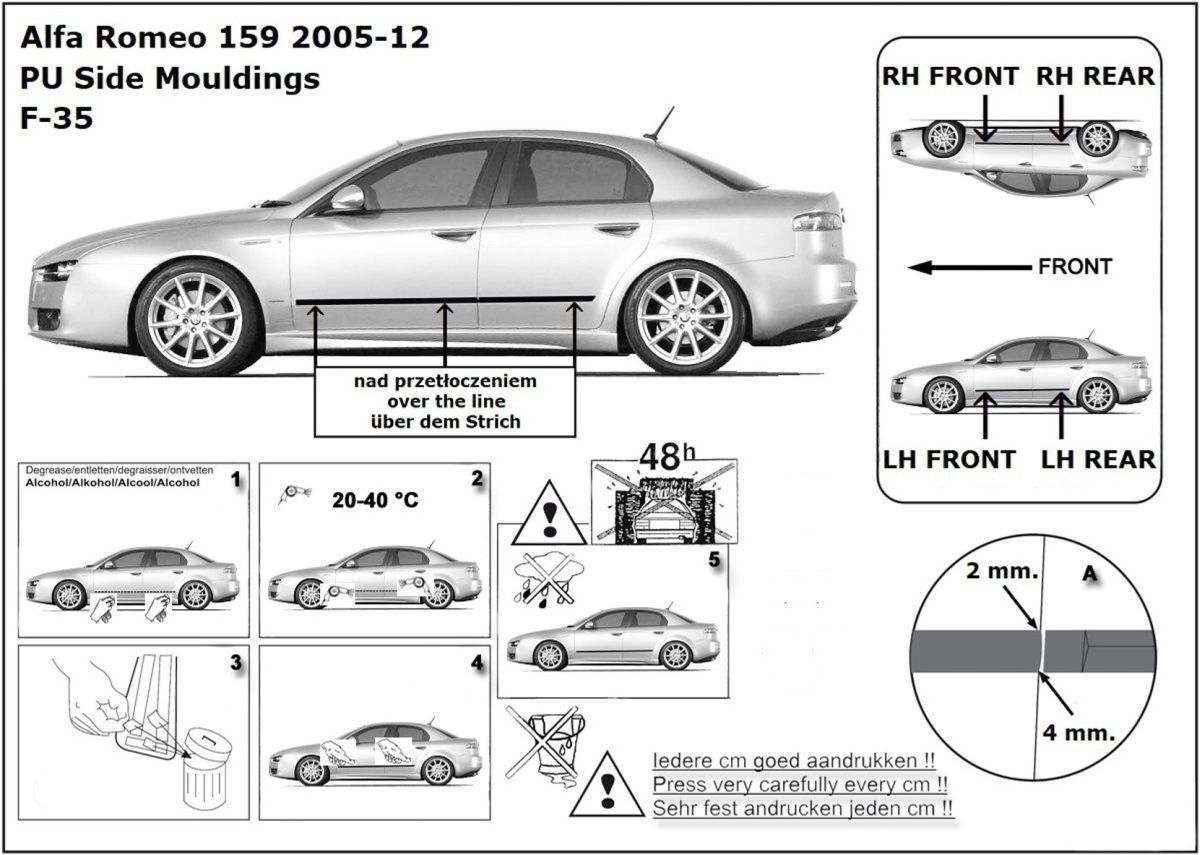 Alfa Romeo 159 2005-12
PU Side Mouldings
F-35

RH FRONT RH REAR

FRONT

LH FRONT LH REAR

nad przetłoczeniem
over the line
über dem Strich

Degrease/entletten/degraisser/ontvetten
Alcohol/Alkohol/Alcool/Alcohol 1

2
20-40 °C

3

4

48h

5

2 mm.
A
4 mm.

Iedere cm goed aandrukken !!
Press very carefully every cm !!
Sehr fest andrucken jeden cm !!