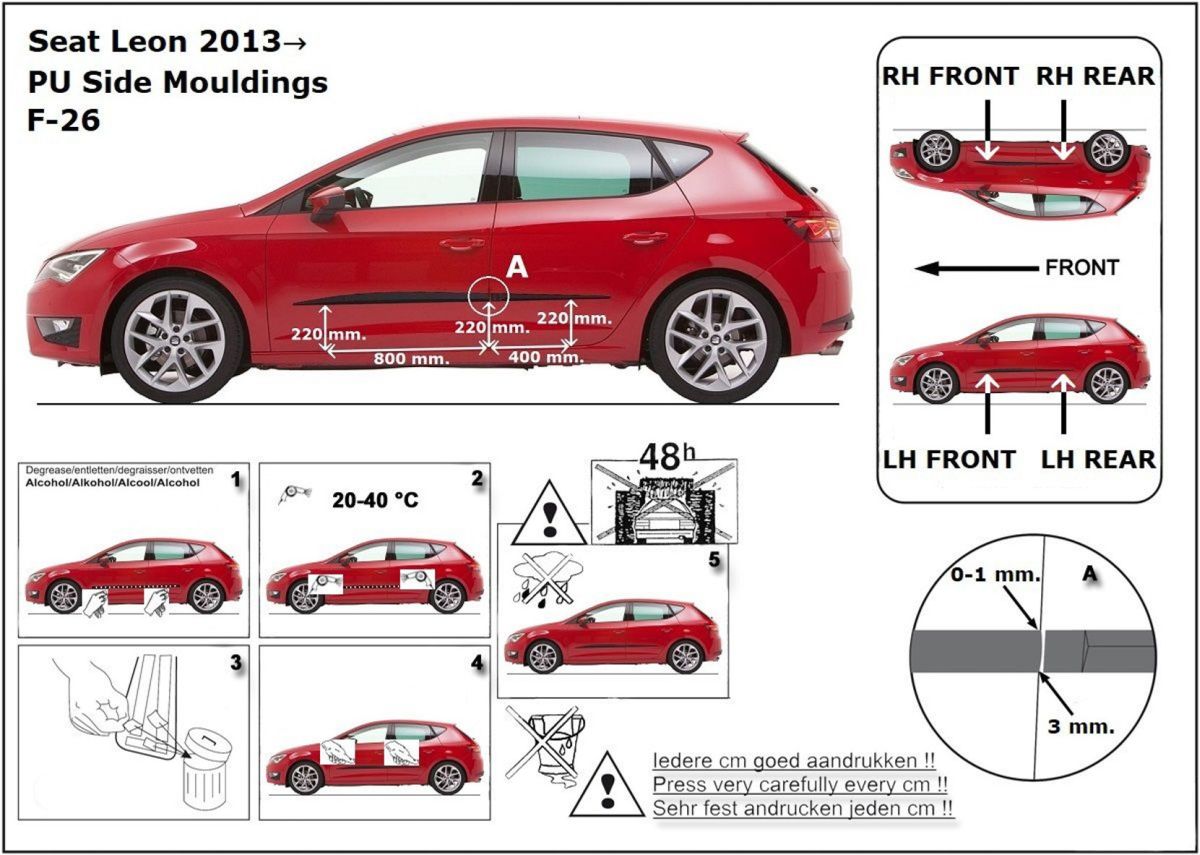 Seat Leon 2013→
PU Side Mouldings
F-26

A
220 mm.
220 mm.
220 mm.
800 mm.
400 mm.

RH FRONT
RH REAR
FRONT
LH FRONT
LH REAR

Degrease/entletten/degraisser/ontvetten
Alcohol/Alkohol/Alcool/Alcohol
1

20-40 °C
2

3

4

48h

5

0-1 mm.
A
3 mm.

Iedere cm goed aandrukken !!
Press very carefully every cm !!
Sehr fest andrucken jeden cm !!