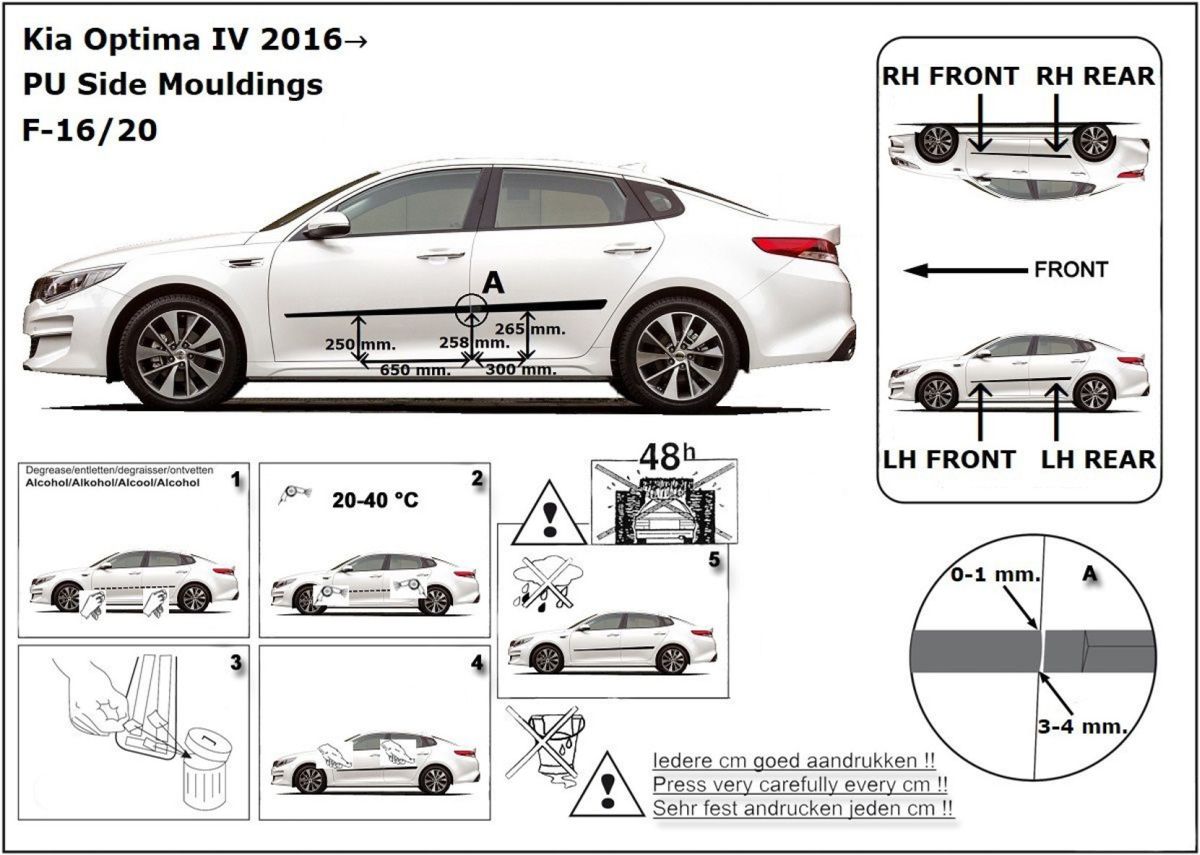 Kia Optima IV 2016→
PU Side Mouldings
F-16/20

A
250 mm.
258 mm.
265 mm.
650 mm.
300 mm.

RH FRONT
RH REAR
FRONT
LH FRONT
LH REAR

Degrease/entletten/degraisser/ontvetten
Alcohol/Alkohol/Alcool/Alcohol
1

20-40 °C
2

3

4

48h
5

0-1 mm.
A
3-4 mm.

Iedere cm goed aandrukken !!
Press very carefully every cm !!
Sehr fest andrucken jeden cm !!