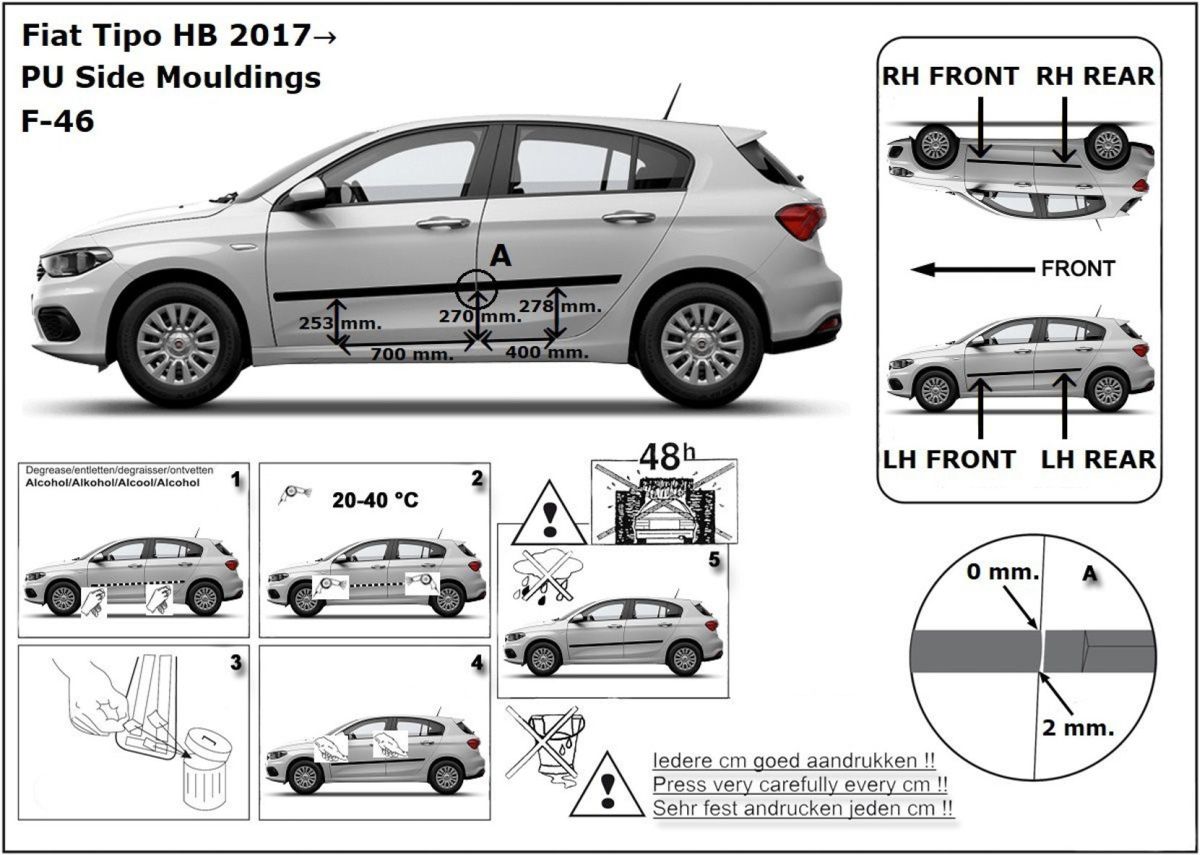 Fiat Tipo HB 2017→
PU Side Mouldings
F-46

A
253 mm.
270 mm.
278 mm.
700 mm.
400 mm.

RH FRONT
RH REAR
FRONT
LH FRONT
LH REAR

Degrease/entletten/degraisser/ontvetten
Alcohol/Alkohol/Alcool/Alcohol
1

2
20-40 °C

3

4

48h
5

0 mm.
A
2 mm.

Iedere cm goed aandrukken !!
Press very carefully every cm !!
Sehr fest andrucken jeden cm !!