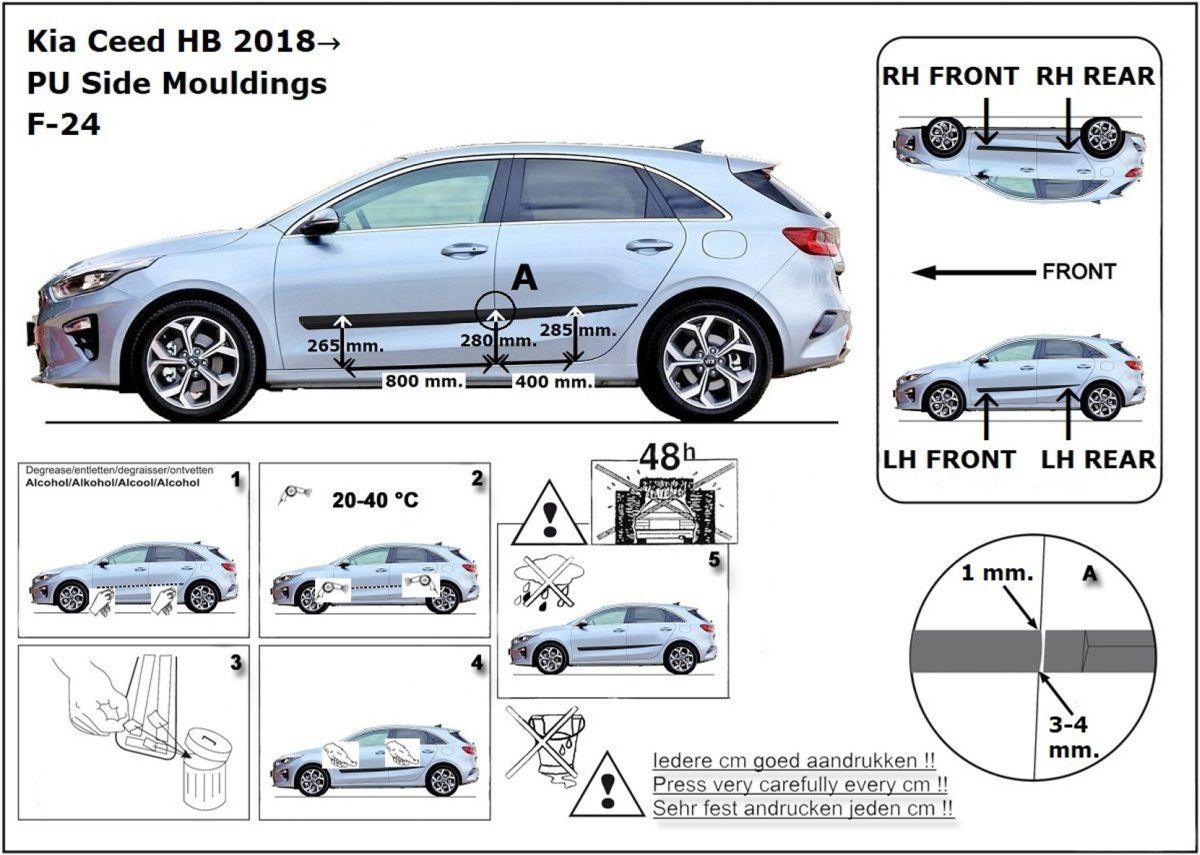 Kia Ceed HB 2018→
PU Side Mouldings
F-24

A

265 mm.
280 mm.
285 mm.
800 mm.
400 mm.

RH FRONT RH REAR

FRONT

LH FRONT LH REAR

Degrease/entletten/degraisser/ontvetten
Alcohol/Alkohol/Alcool/Alcohol
1

20-40 °C
2

3

4

48h

5

1 mm.
A
3-4 mm.

Iedere cm goed aandrukken !!
Press very carefully every cm !!
Sehr fest andrucken jeden cm !!