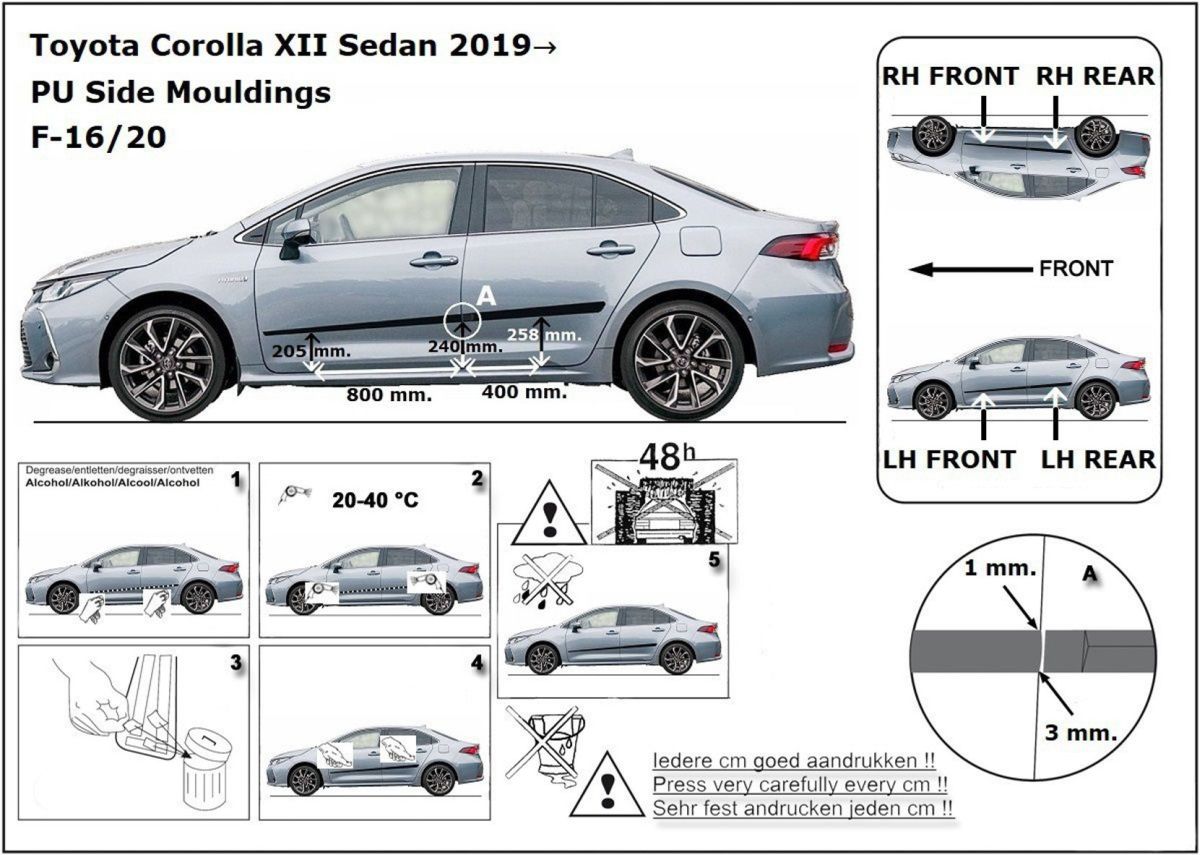 Toyota Corolla XII Sedan 2019→
PU Side Mouldings
F-16/20

A
205 mm.
240 mm.
258 mm.
800 mm.
400 mm.

RH FRONT RH REAR
FRONT
LH FRONT LH REAR

Degrease/entletten/degraisser/ontvetten
Alcohol/Alkohol/Alcool/Alcohol
1

20-40 °C
2

3

4

48h
5

1 mm.
A
3 mm.

Iedere cm goed aandrukken !!
Press very carefully every cm !!
Sehr fest andrucken jeden cm !!