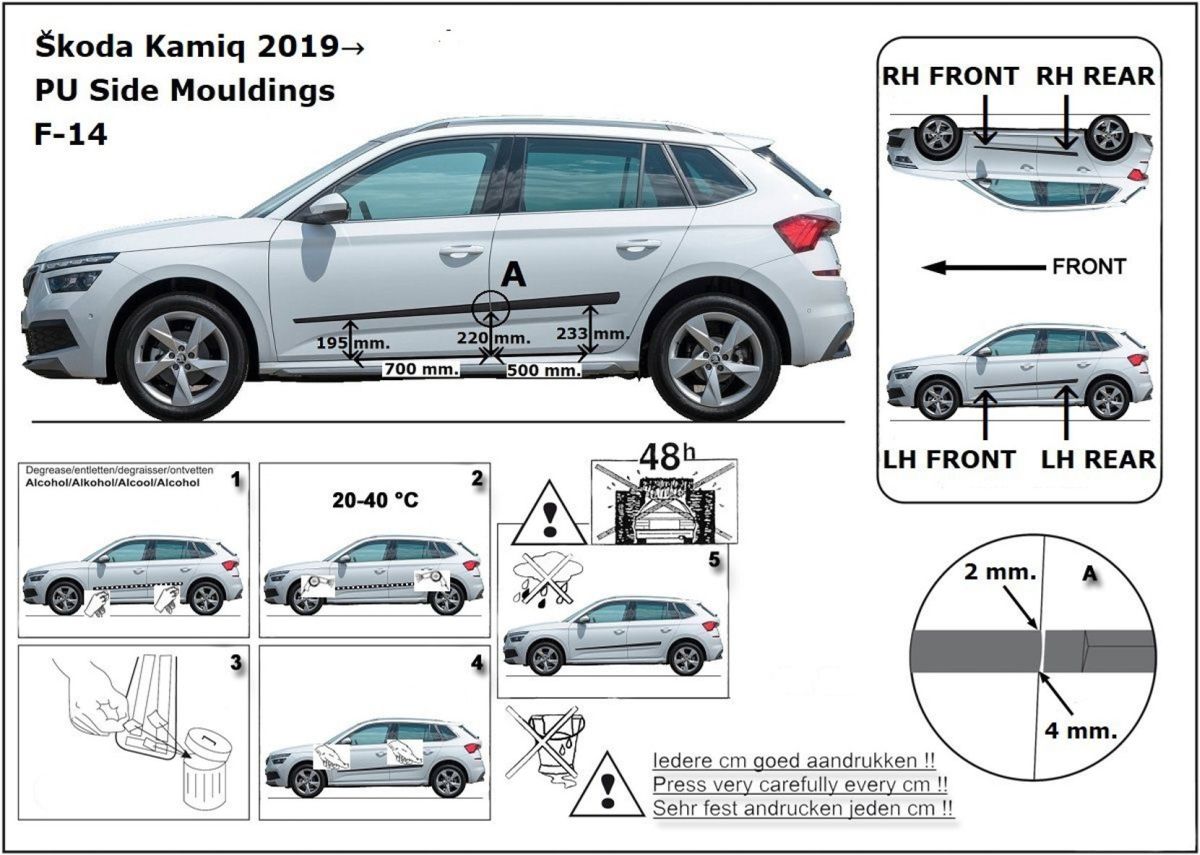 Škoda Kamiq 2019→
PU Side Mouldings
F-14

A
195 mm.
220 mm.
233 mm.
700 mm.
500 mm.

RH FRONT
RH REAR
FRONT
LH FRONT
LH REAR

Degrease/entletten/degraisser/ontvetten
Alcohol/Alkohol/Alcool/Alcohol
1

20-40 °C
2

3

4

48h
5

2 mm.
A
4 mm.

Iedere cm goed aandrukken !!
Press very carefully every cm !!
Sehr fest andrucken jeden cm !!