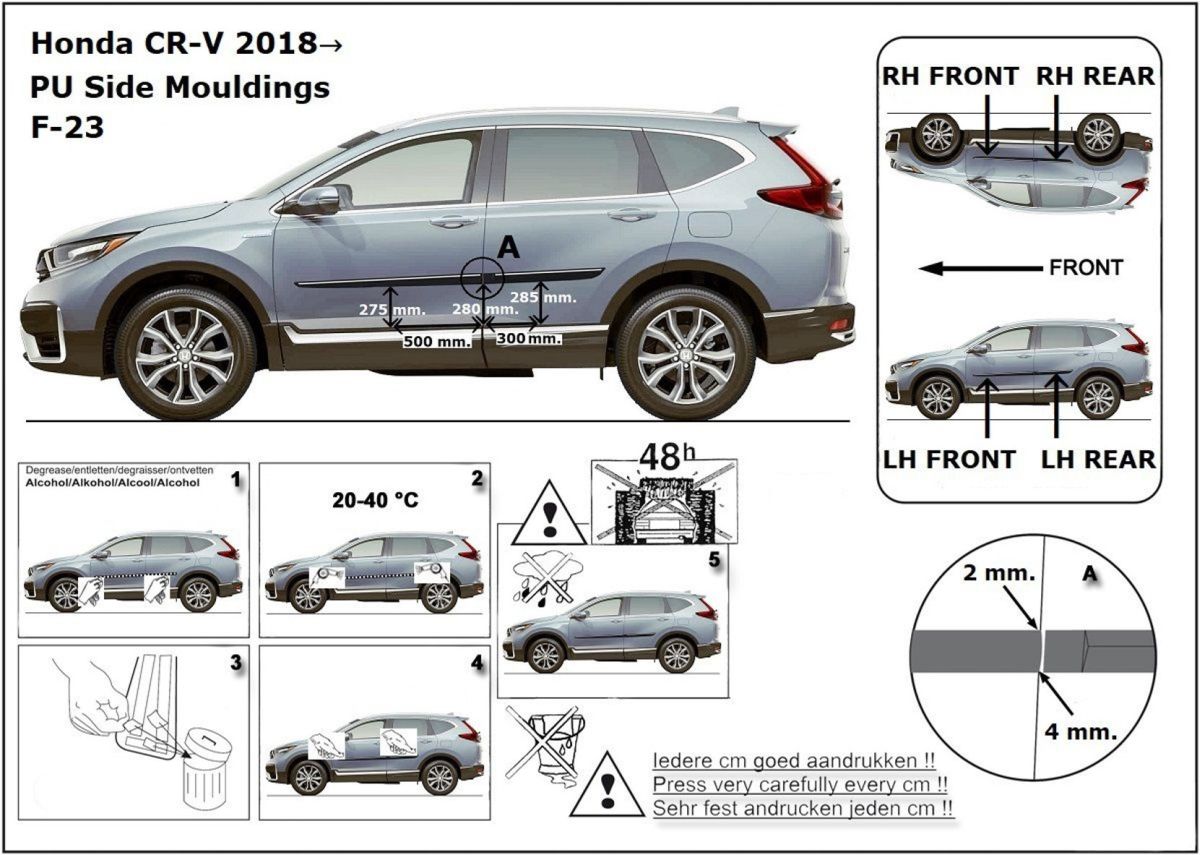 Honda CR-V 2018→
PU Side Mouldings
F-23

A

275 mm.
280 mm.
285 mm.
500 mm.
300 mm.

RH FRONT
RH REAR
FRONT
LH FRONT
LH REAR

Degrease/entletten/degraisser/ontvetten
Alcohol/Alkohol/Alcool/Alcohol
1

20-40 °C
2

3

4

48h

5

2 mm.
A
4 mm.

Iedere cm goed aandrukken !!
Press very carefully every cm !!
Sehr fest andrucken jeden cm !!