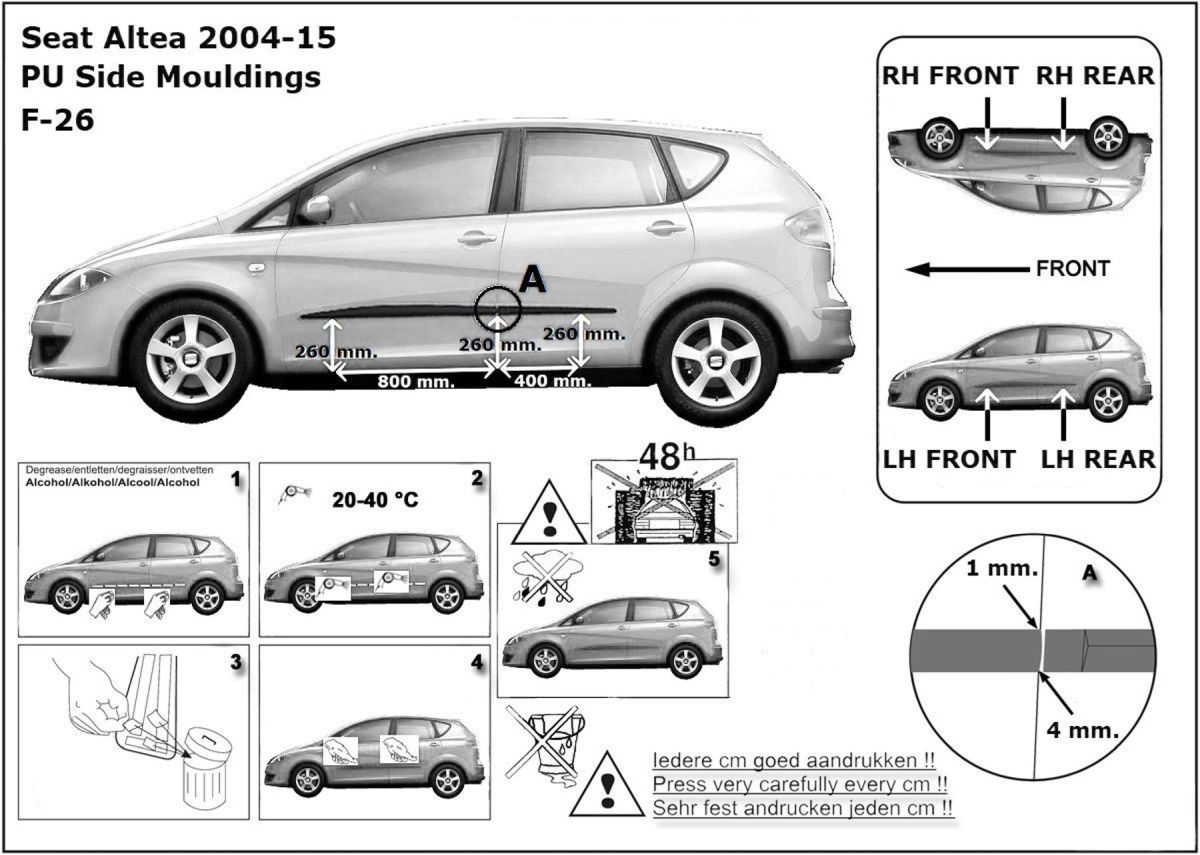 Seat Altea 2004-15
PU Side Mouldings
F-26

A

260 mm.
260 mm.
260 mm.
800 mm.
400 mm.

RH FRONT
RH REAR
FRONT
LH FRONT
LH REAR

Degrease/entletten/degraisser/ontvetten
Alcohol/Alkohol/Alcool/Alcohol
1

20-40 °C
2

3

4

48h

5

1 mm.
A
4 mm.

Iedere cm goed aandrukken !!
Press very carefully every cm !!
Sehr fest andrucken jeden cm !!