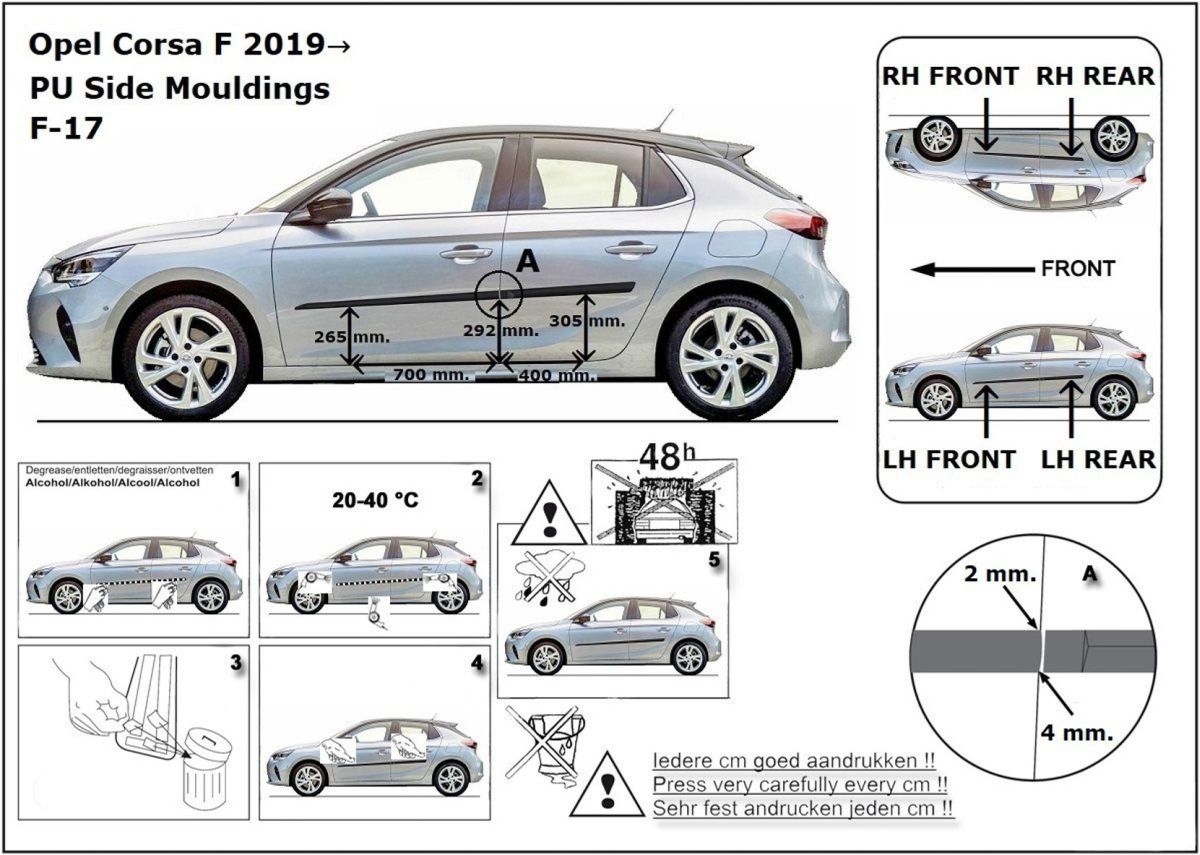 Opel Corsa F 2019→
PU Side Mouldings
F-17

A
265 mm.
292 mm.
305 mm.
700 mm.
400 mm.

RH FRONT
RH REAR
FRONT
LH FRONT
LH REAR

Degrease/entletten/degraisser/ontvetten
Alcohol/Alkohol/Alcool/Alcohol
1

20-40 °C
2

3

4

48h
5

2 mm.
A
4 mm.

Iedere cm goed aandrukken !!
Press very carefully every cm !!
Sehr fest andrucken jeden cm !!