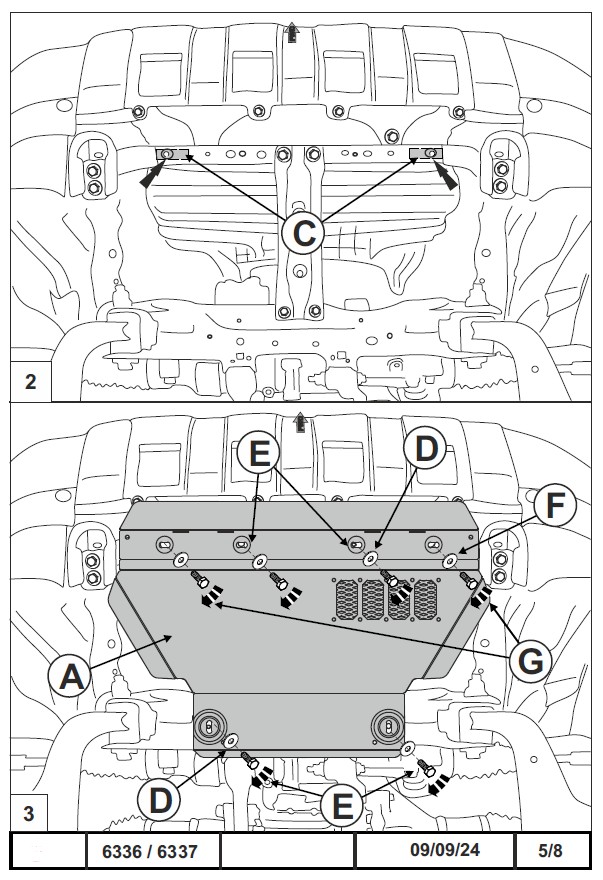 C

2

E
D
F
A
G
D
E

3

|  | 6336 / 6337 |  | 09/09/24 | 5/8 |
|---|---|---|---|---|