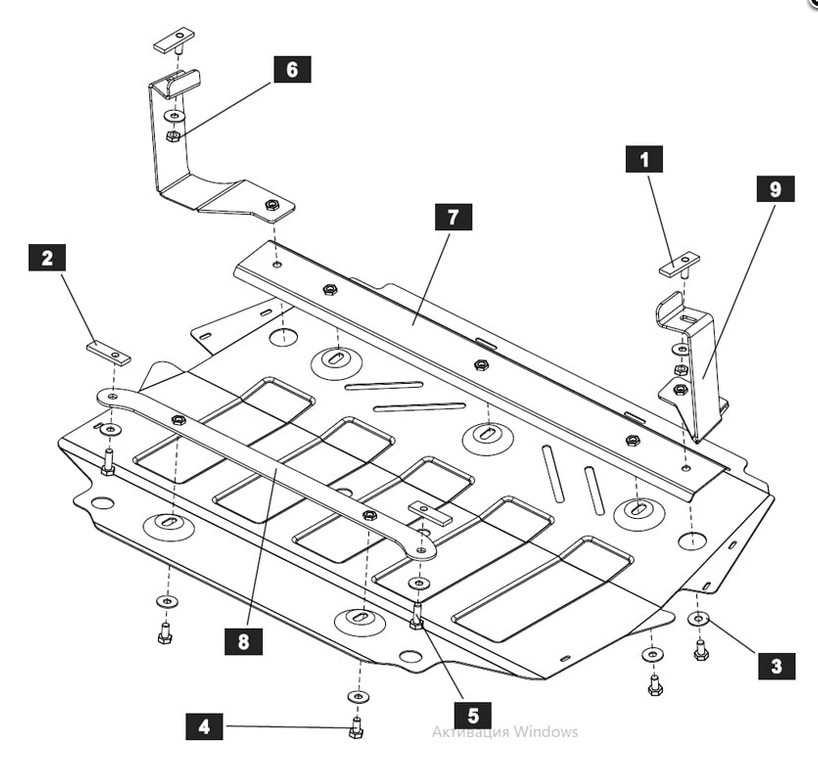 6
1
9
7
2
8
3
5
4
Активация Windows