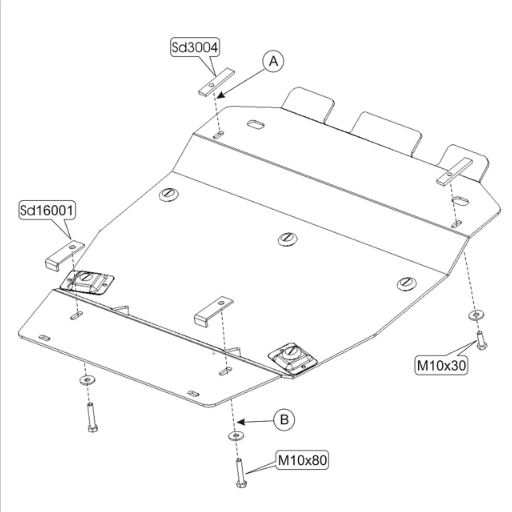 Sd3004

A

Sd16001

M10x30

B

M10x80