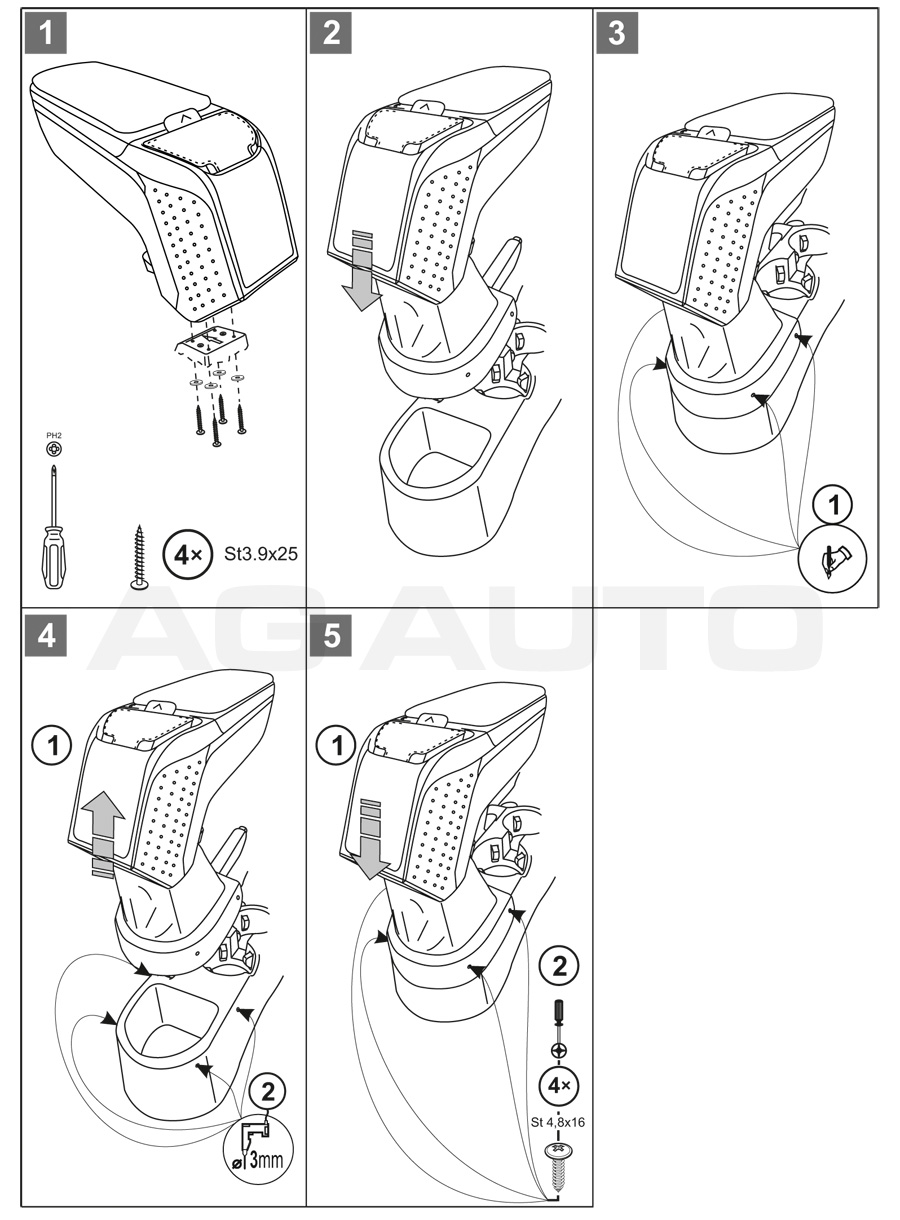 1

PH2

4× St3.9x25

2

3

1

AG AUTO

4

1

2

ø 3mm

5

1

2

4×

St 4,8x16