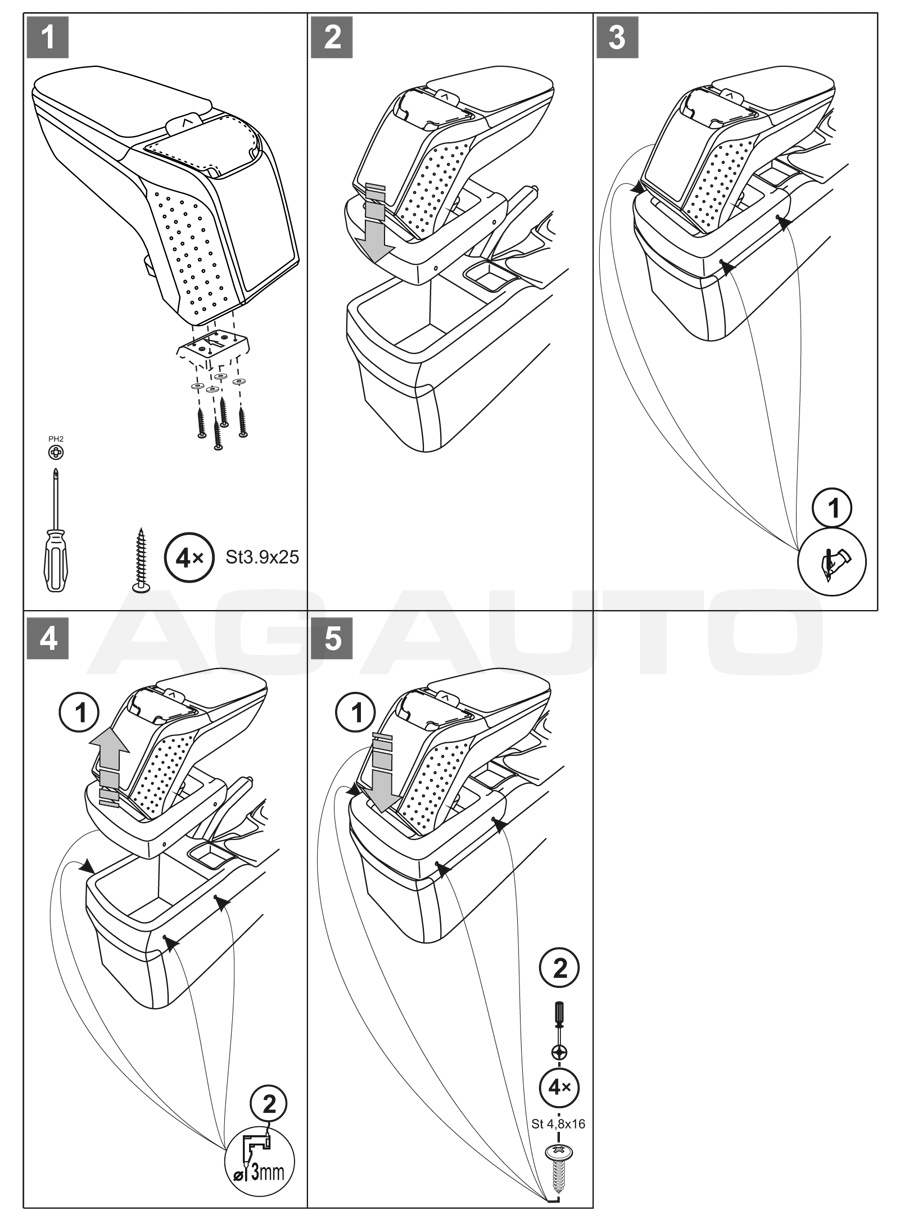 1

PH2

4× St3.9x25

2

3

1

AG AUTO

4

1

2

ø 3mm

5

1

2

4×

St 4,8x16