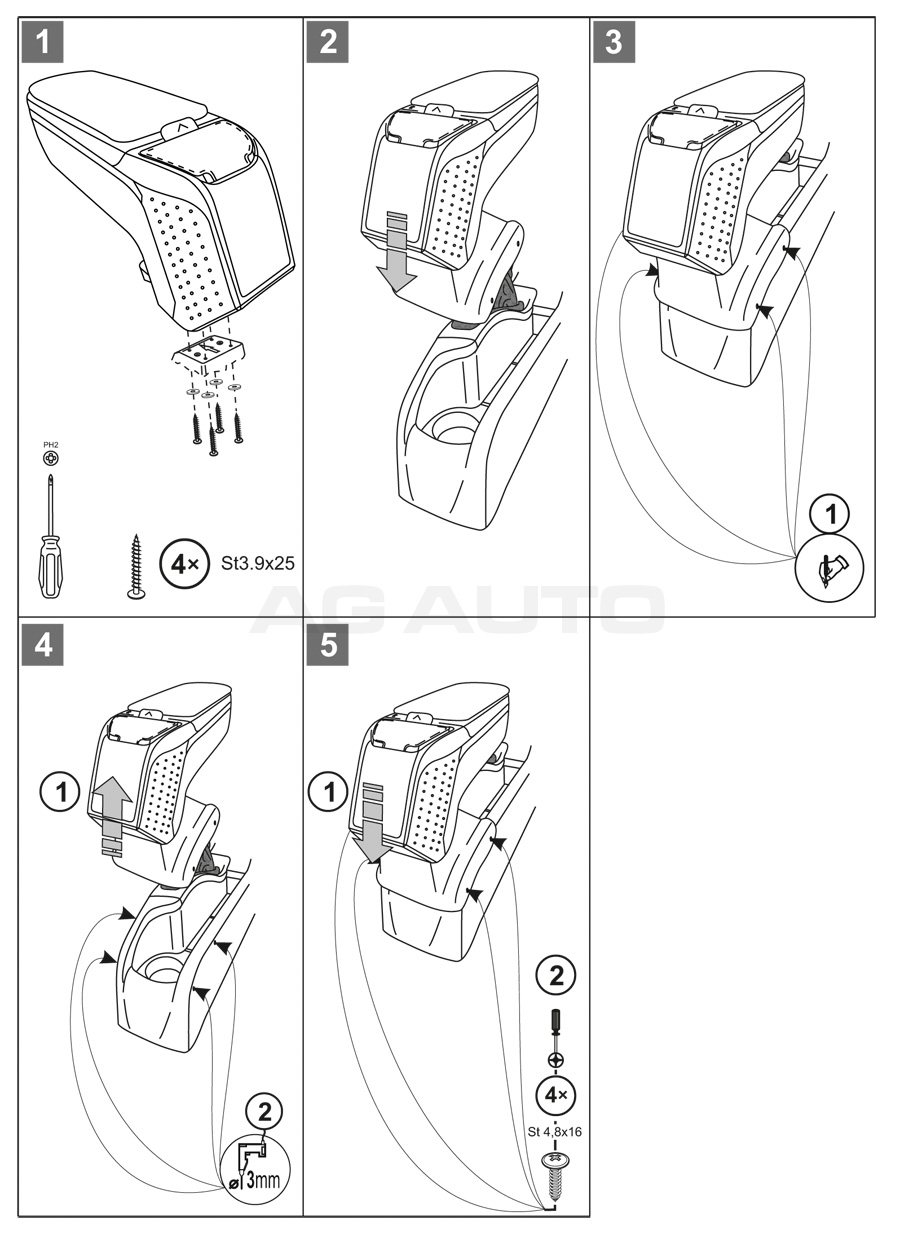 1

PH2

4× St3.9x25

2

3

1

AG AUTO

4

1

2

ø 3mm

5

1

2

4×

St 4,8x16