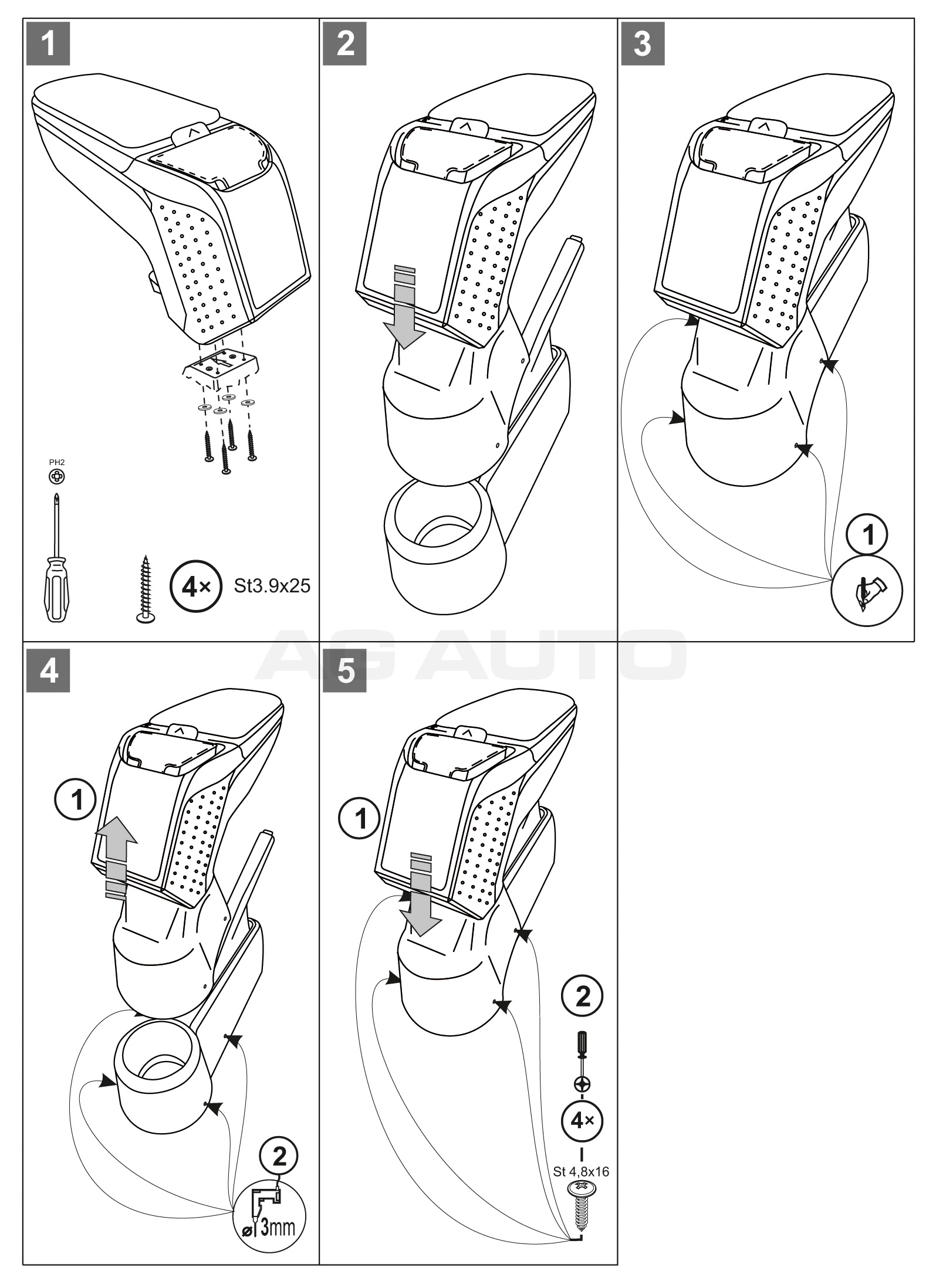 1

PH2

4× St3.9x25

2

3

1

AG AUTO

4

1

2

ø 3mm

5

1

2

4×

St 4,8x16