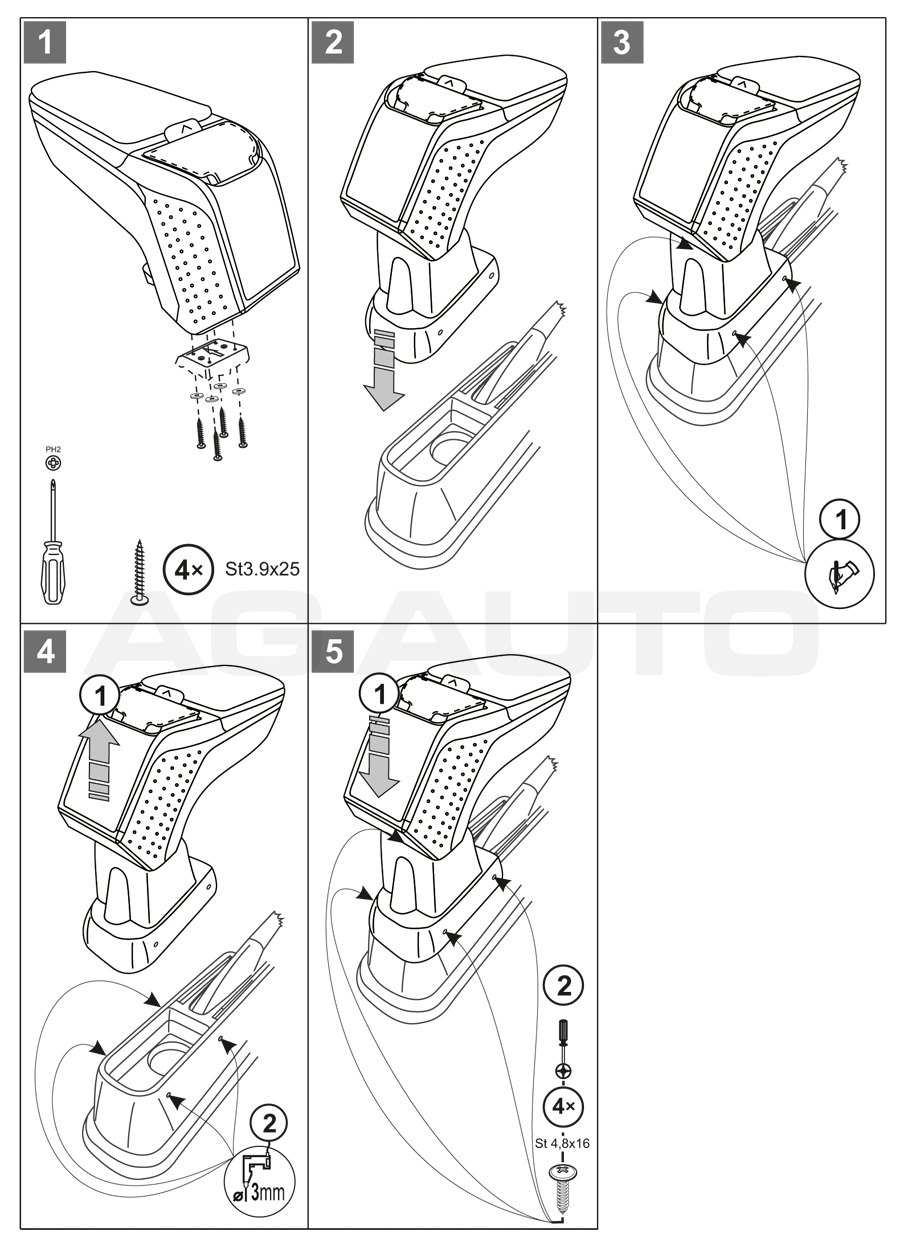 1

PH2

4× St3.9x25

2

3

1

AG AUTO

4

1

2

ø 3mm

5

1

2

4×

St 4,8x16