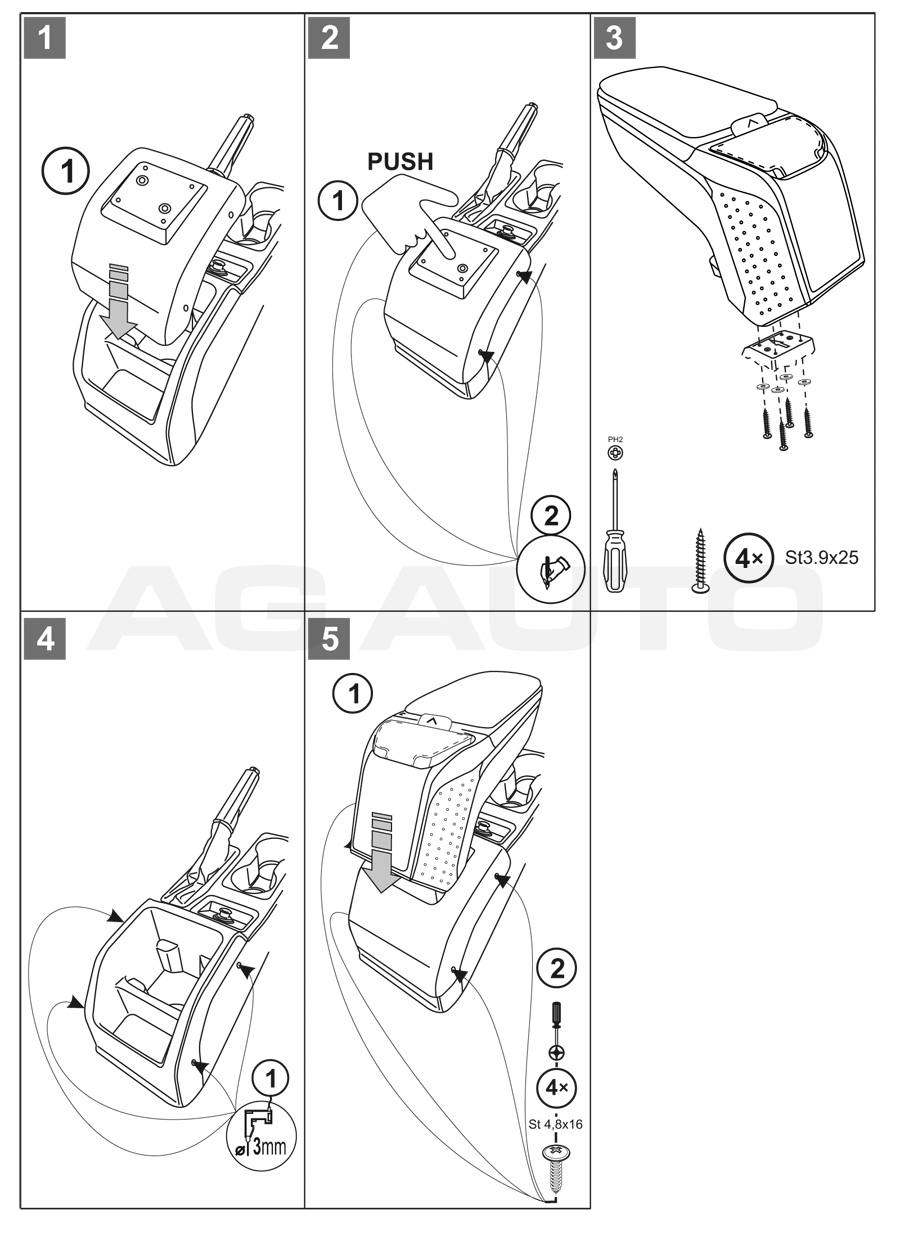 1

1

2

PUSH

1

2

3

PH2

4×

St3.9x25

AG AUTO

4

1

ø3mm

5

1

2

4×

St 4,8x16