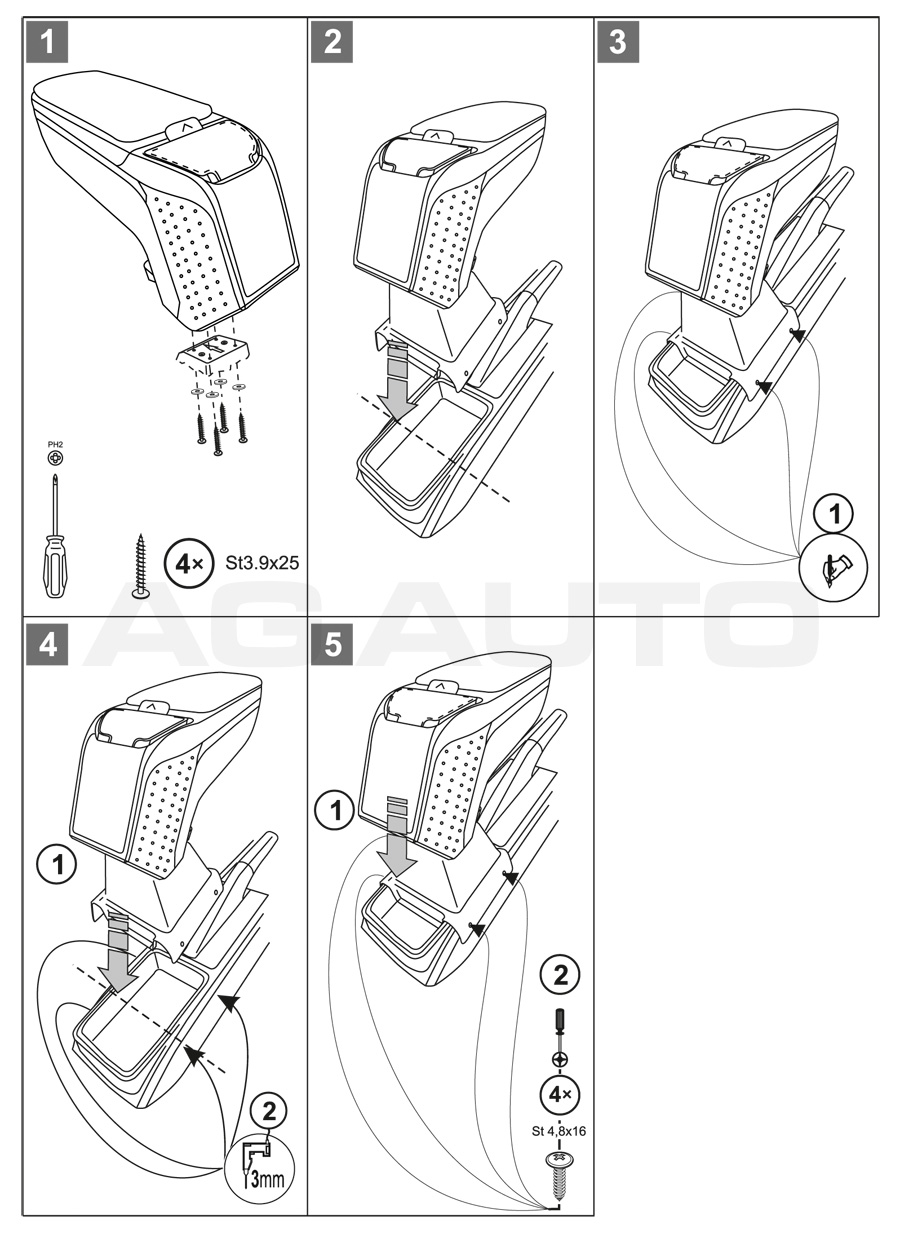 1

PH2

4× St3.9x25

2

3

1

AG AUTO

4

1

2

3mm

5

1

2

4×

St 4,8x16