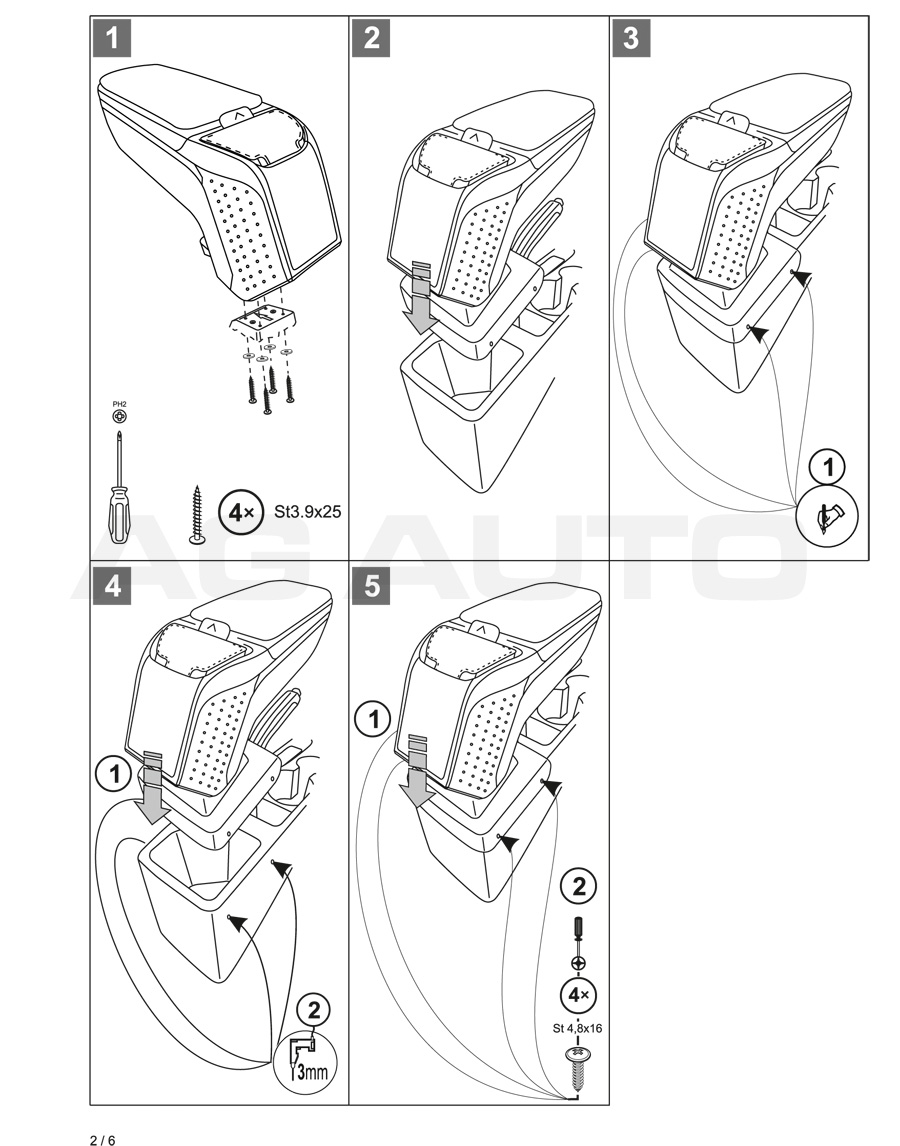 1

PH2

4× St3.9x25

2

3

1

AG AUTO

4

1

2

3mm

5

1

2

4×

St 4,8x16

2 / 6