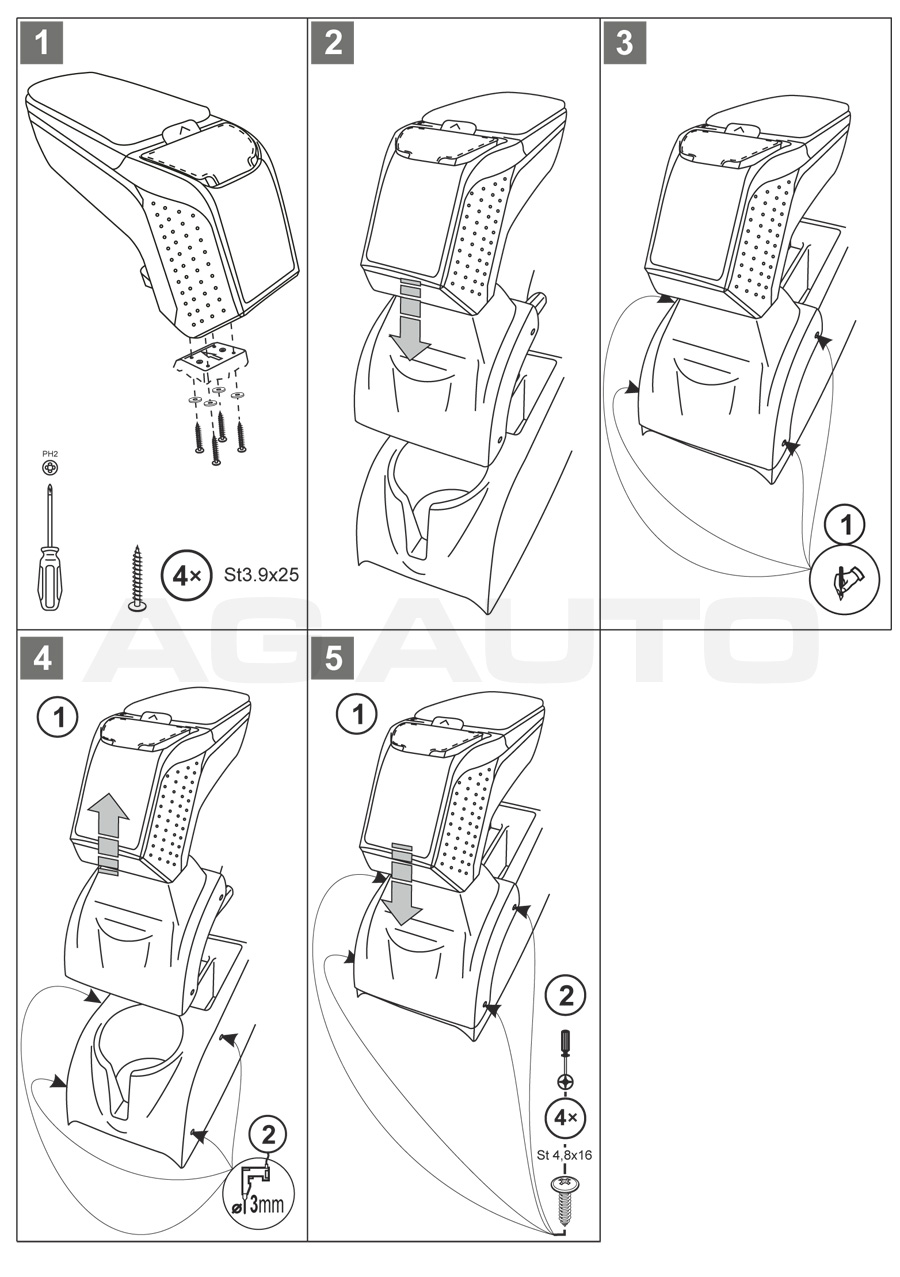 1

PH2

4× St3.9x25

2

3

1

AG AUTO

4

1

2

ø 3mm

5

1

2

4×

St 4,8x16