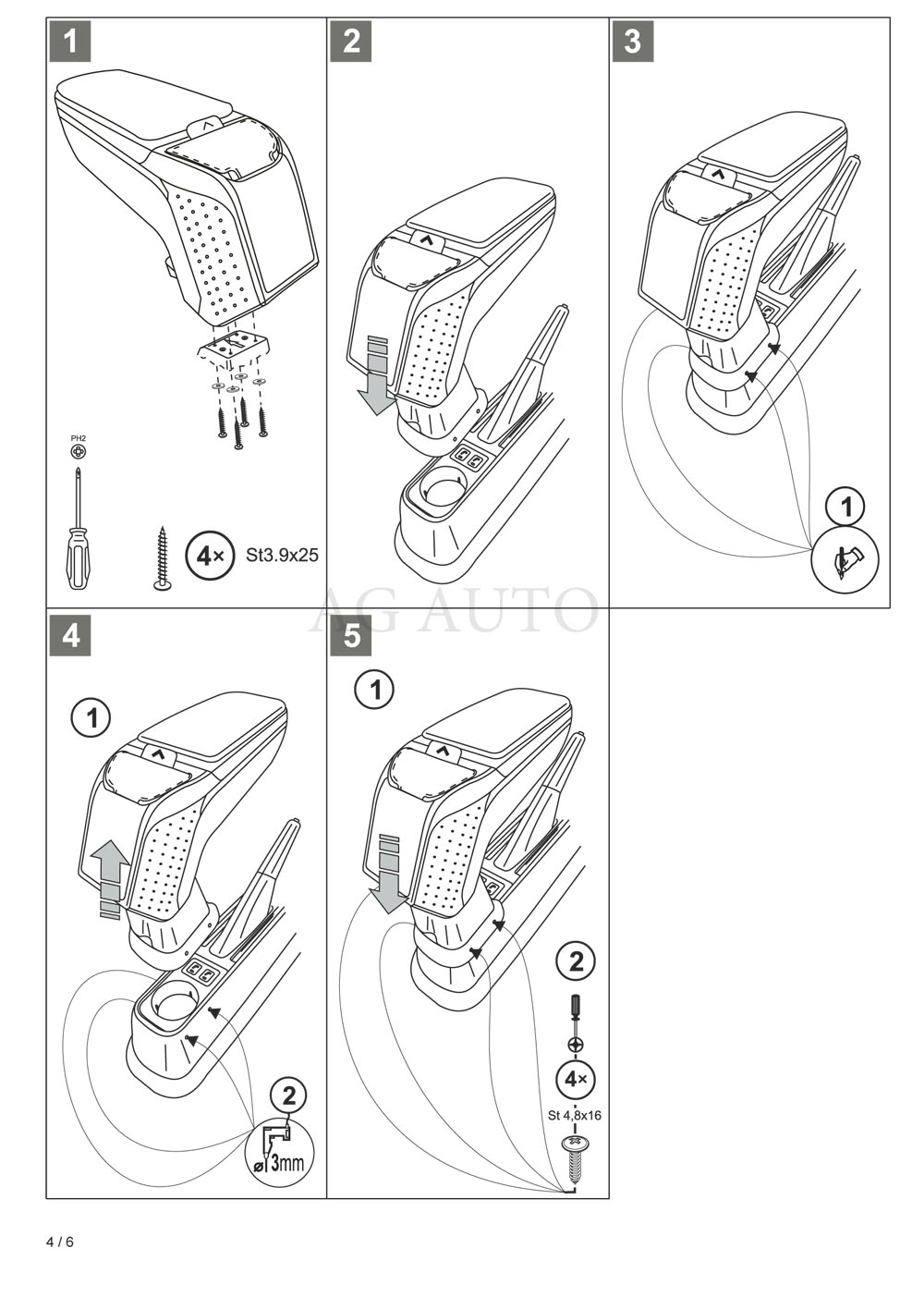 1

PH2

4× St3.9x25

2

3

1

AG AUTO

4

1

2

ø 3mm

5

1

2

4×

St 4,8x16

4 / 6