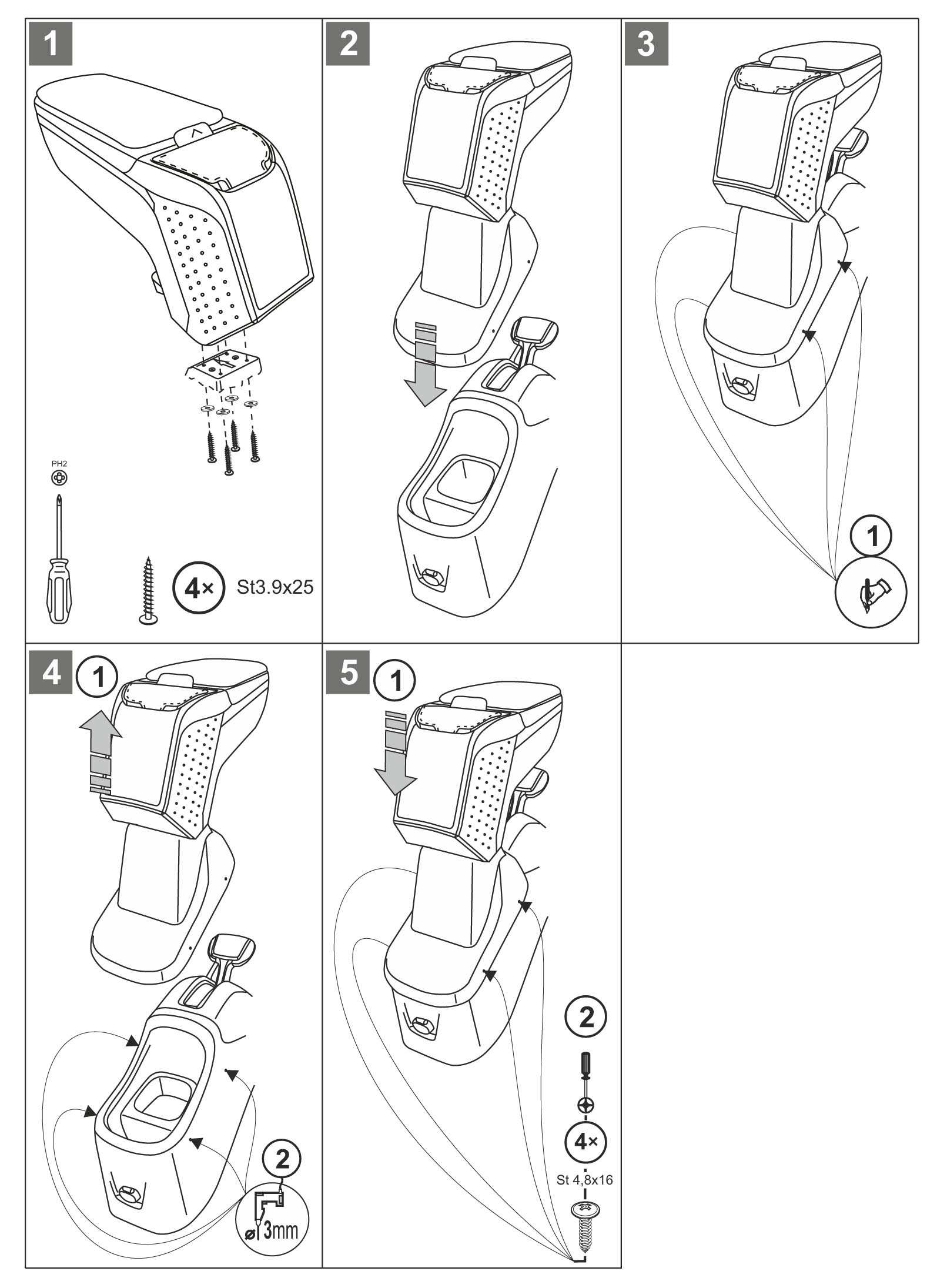 1

PH2

4× St3.9x25

2

3

1

4 1

2

ø 3mm

5 1

2

4×

St 4,8x16