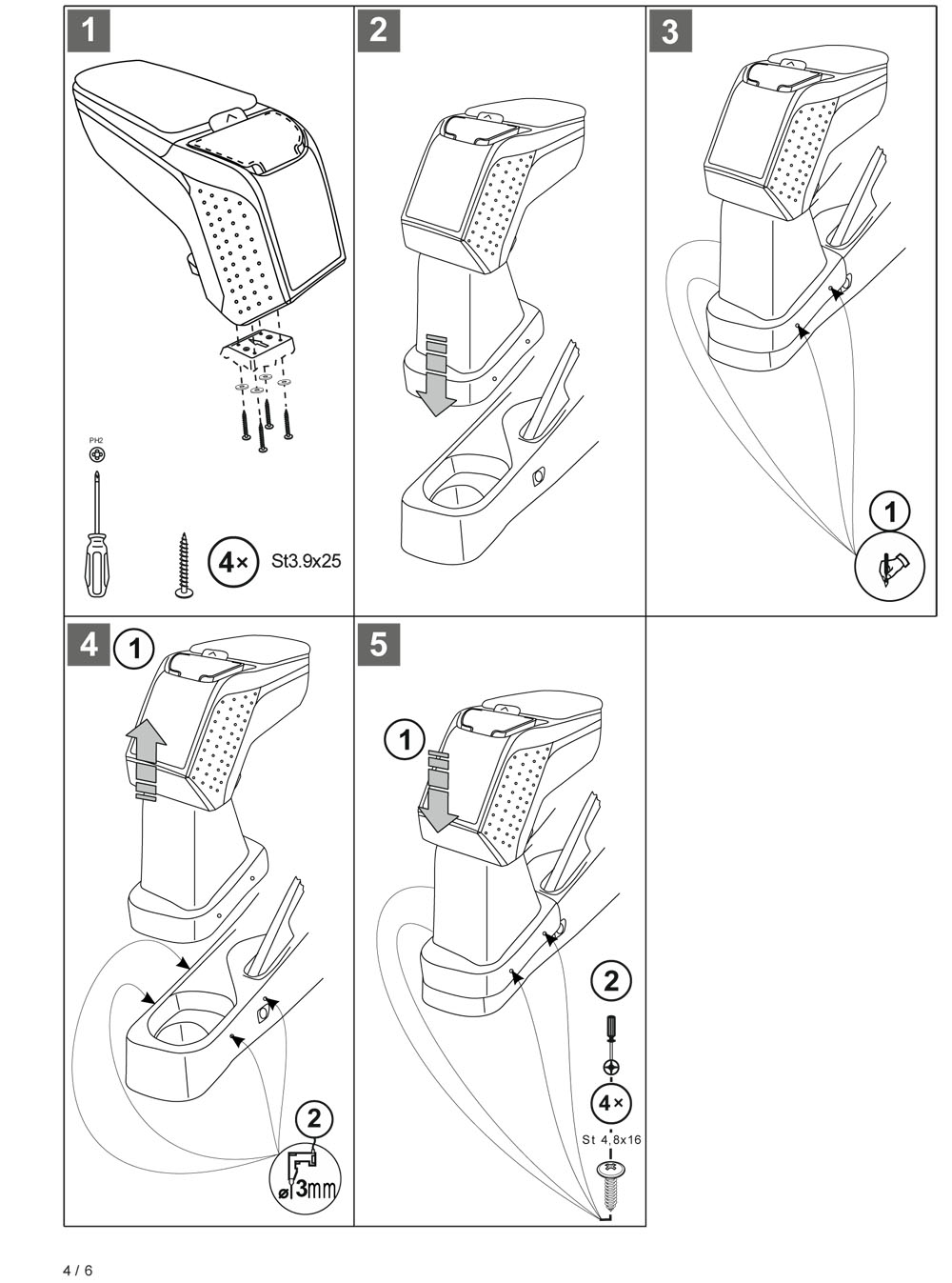 1

PH2

4× St3.9x25

2

3

1

4 1

2

ø3mm

5

1

2

4×

St 4,8x16

4 / 6