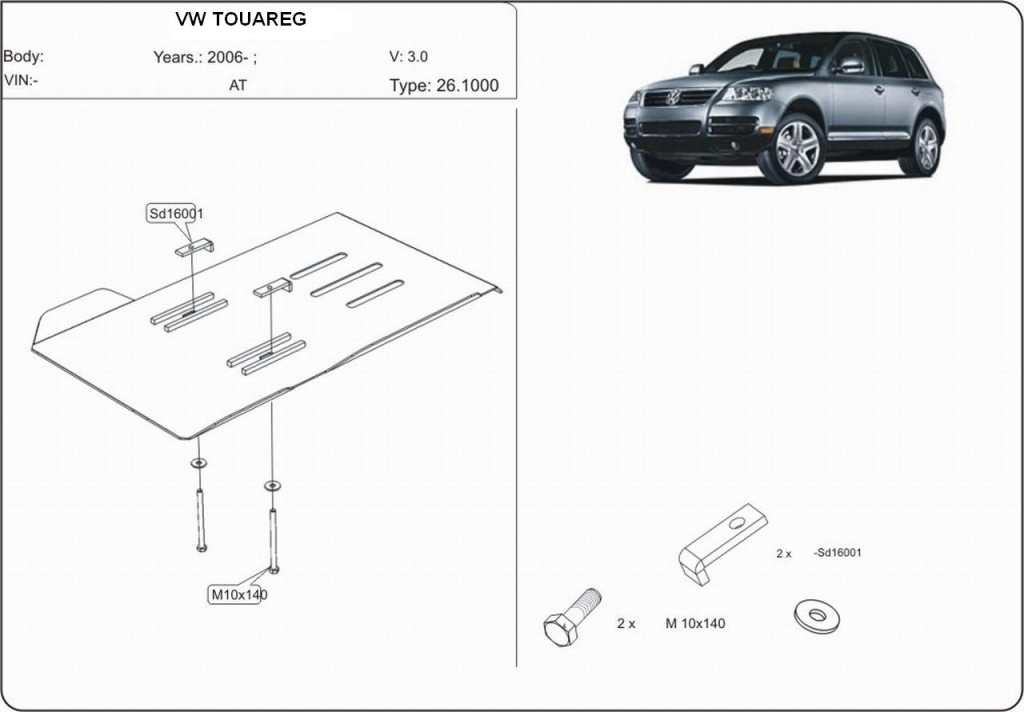 VW TOUAREG

Body:
Years.: 2006- ;
V: 3.0
VIN:-
AT
Type: 26.1000

Sd16001

M10x140

2 x
-Sd16001

2 x
M 10x140